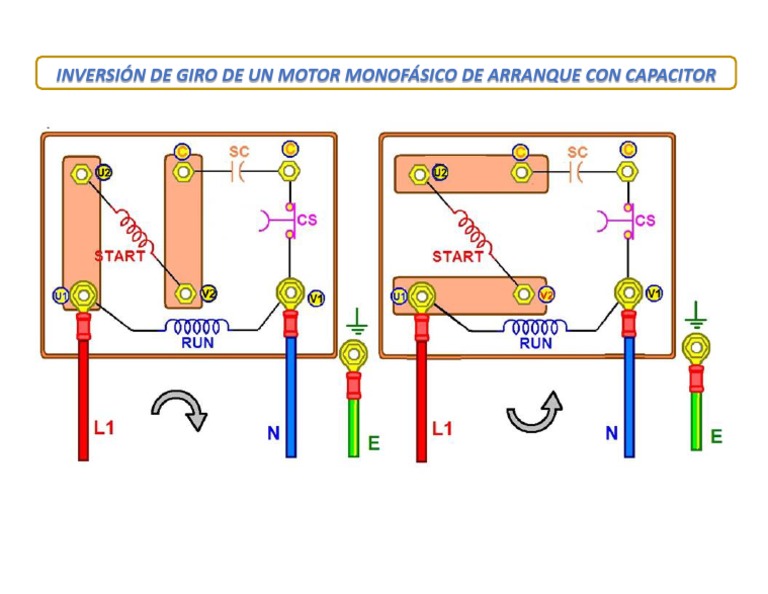 INVERSIÓN DE GIRO DE UN MOTOR MONOFÁSICO DE ARRANQUE CON CAPACITOR

U2
C
SC
C
CS
START
U1
V2
V1
RUN
L1
N
E

U2
C
SC
C
CS
START
U1
V2
V1
RUN
L1
N
E