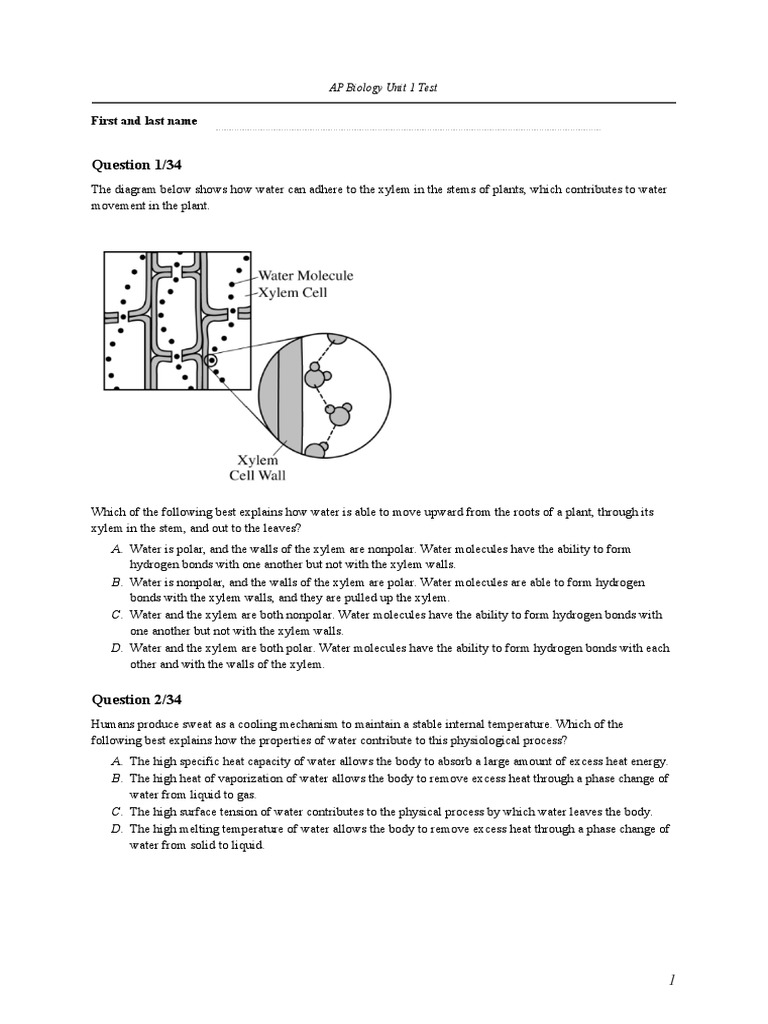 AP Biology Unit 1 Test

First and last name

Question 1/34

The diagram below shows how water can adhere to the xylem in the stems of plants, which contributes to water movement in the plant.

Water Molecule
Xylem Cell
Xylem Cell Wall

Which of the following best explains how water is able to move upward from the roots of a plant, through its xylem in the stem, and out to the leaves?

A. Water is polar, and the walls of the xylem are nonpolar. Water molecules have the ability to form hydrogen bonds with one another but not with the xylem walls.
B. Water is nonpolar, and the walls of the xylem are polar. Water molecules are able to form hydrogen bonds with the xylem walls, and they are pulled up the xylem.
C. Water and the xylem are both nonpolar. Water molecules have the ability to form hydrogen bonds with one another but not with the xylem walls.
D. Water and the xylem are both polar. Water molecules have the ability to form hydrogen bonds with each other and with the walls of the xylem.

Question 2/34

Humans produce sweat as a cooling mechanism to maintain a stable internal temperature. Which of the following best explains how the properties of water contribute to this physiological process?

A. The high specific heat capacity of water allows the body to absorb a large amount of excess heat energy.
B. The high heat of vaporization of water allows the body to remove excess heat through a phase change of water from liquid to gas.
C. The high surface tension of water contributes to the physical process by which water leaves the body.
D. The high melting temperature of water allows the body to remove excess heat through a phase change of water from solid to liquid.

1