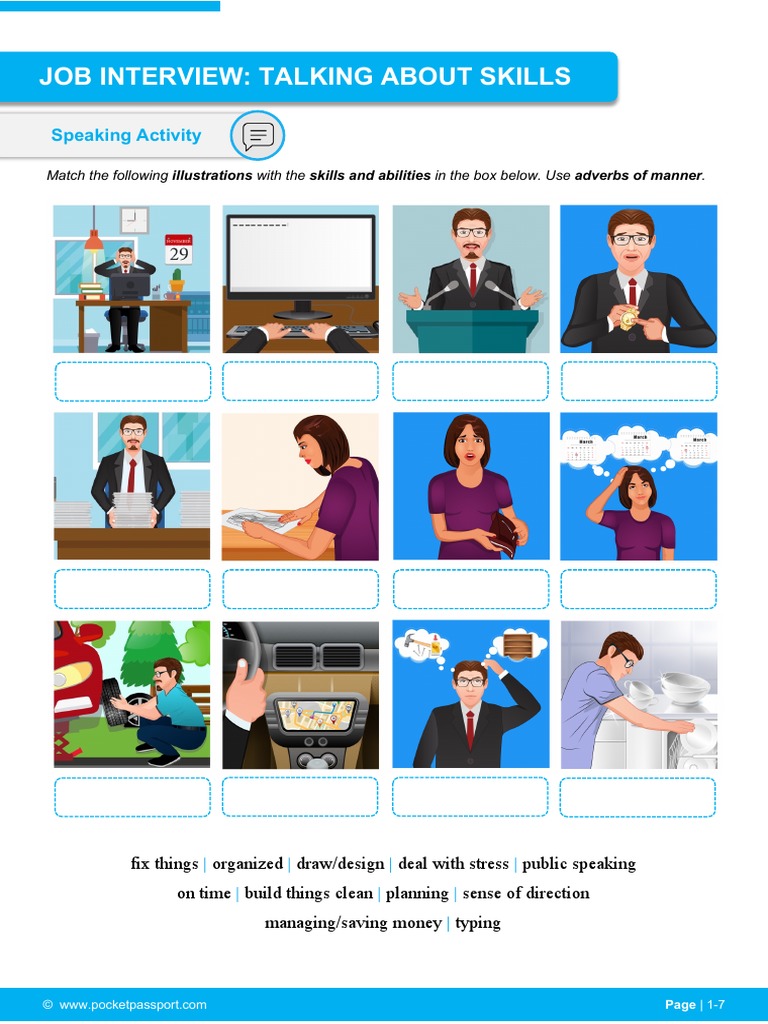 JOB INTERVIEW: TALKING ABOUT SKILLS

Speaking Activity

Match the following **illustrations** with the **skills and abilities** in the box below. Use **adverbs of manner**.

29

March

March

March

fix things | organized | draw/design | deal with stress | public speaking
on time | build things clean | planning | sense of direction
managing/saving money | typing

© www.pocketpassport.com

Page | 1-7