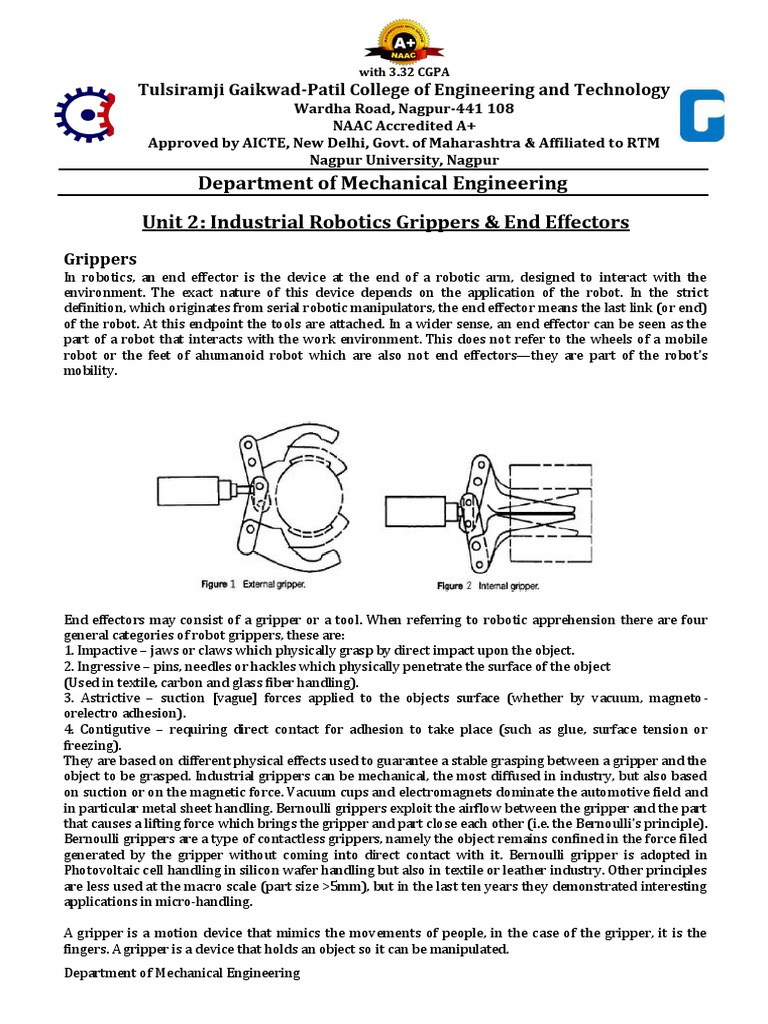 A+
NAAC
with 3.32 CGPA

Tulsiramji Gaikwad-Patil College of Engineering and Technology
Wardha Road, Nagpur-441 108
NAAC Accredited A+
Approved by AICTE, New Delhi, Govt. of Maharashtra & Affiliated to RTM Nagpur University, Nagpur

Department of Mechanical Engineering

Unit 2: Industrial Robotics Grippers & End Effectors

Grippers
In robotics, an end effector is the device at the end of a robotic arm, designed to interact with the environment. The exact nature of this device depends on the application of the robot. In the strict definition, which originates from serial robotic manipulators, the end effector means the last link (or end) of the robot. At this endpoint the tools are attached. In a wider sense, an end effector can be seen as the part of a robot that interacts with the work environment. This does not refer to the wheels of a mobile robot or the feet of ahumanoid robot which are also not end effectors—they are part of the robot's mobility.

Figure 1 External gripper.
Figure 2 Internal gripper.

End effectors may consist of a gripper or a tool. When referring to robotic apprehension there are four general categories of robot grippers, these are:
1. Impactive – jaws or claws which physically grasp by direct impact upon the object.
2. Ingressive – pins, needles or hackles which physically penetrate the surface of the object (Used in textile, carbon and glass fiber handling).
3. Astrictive – suction [vague] forces applied to the objects surface (whether by vacuum, magneto-orelectro adhesion).
4. Contigutive – requiring direct contact for adhesion to take place (such as glue, surface tension or freezing).
They are based on different physical effects used to guarantee a stable grasping between a gripper and the object to be grasped. Industrial grippers can be mechanical, the most diffused in industry, but also based on suction or on the magnetic force. Vacuum cups and electromagnets dominate the automotive field and in particular metal sheet handling. Bernoulli grippers exploit the airflow between the gripper and the part that causes a lifting force which brings the gripper and part close each other (i.e. the Bernoulli's principle). Bernoulli grippers are a type of contactless grippers, namely the object remains confined in the force filed generated by the gripper without coming into direct contact with it. Bernoulli gripper is adopted in Photovoltaic cell handling in silicon wafer handling but also in textile or leather industry. Other principles are less used at the macro scale (part size >5mm), but in the last ten years they demonstrated interesting applications in micro-handling.

A gripper is a motion device that mimics the movements of people, in the case of the gripper, it is the fingers. A gripper is a device that holds an object so it can be manipulated.

Department of Mechanical Engineering