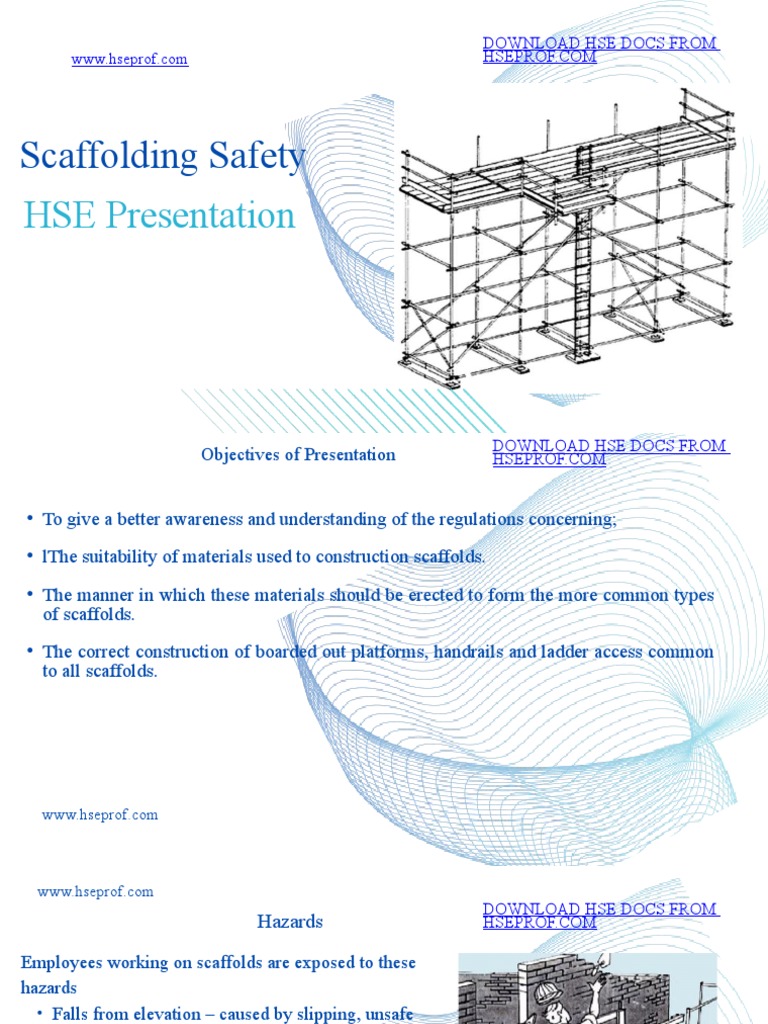 www.hseprof.com

DOWNLOAD HSE DOCS FROM HSEPROF.COM

Scaffolding Safety

HSE Presentation

Objectives of Presentation

DOWNLOAD HSE DOCS FROM HSEPROF.COM

• To give a better awareness and understanding of the regulations concerning;

• lThe suitability of materials used to construction scaffolds.

• The manner in which these materials should be erected to form the more common types of scaffolds.

• The correct construction of boarded out platforms, handrails and ladder access common to all scaffolds.

www.hseprof.com

www.hseprof.com

Hazards

DOWNLOAD HSE DOCS FROM HSEPROF.COM

Employees working on scaffolds are exposed to these hazards

• Falls from elevation – caused by slipping, unsafe