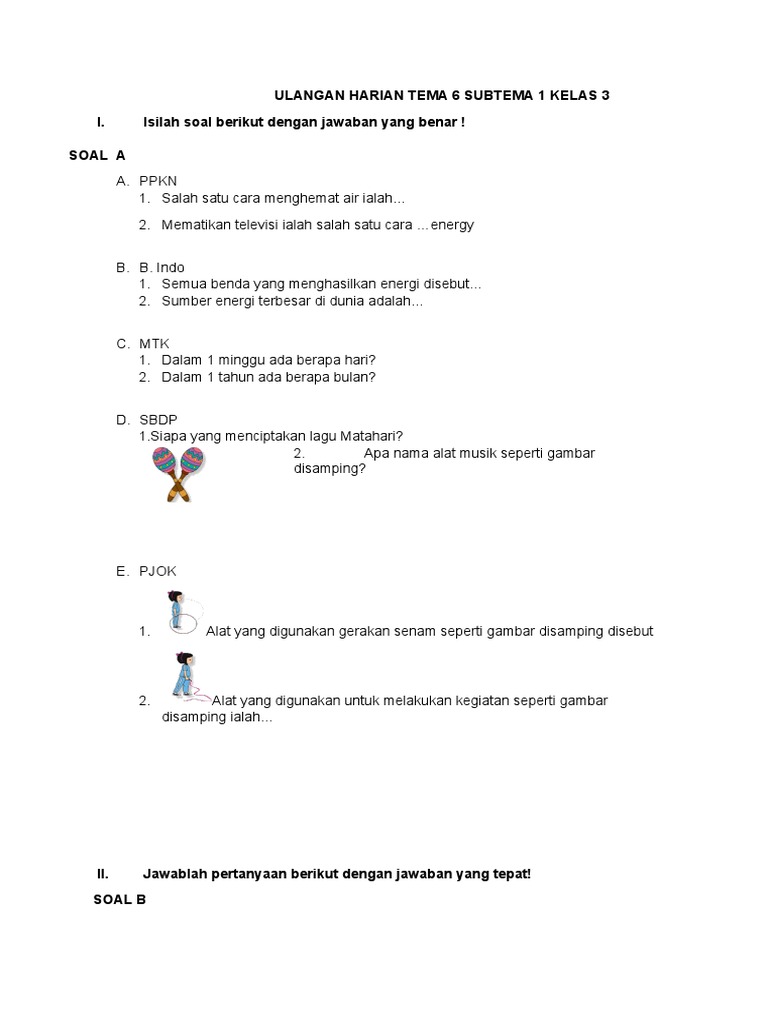 ULANGAN HARIAN TEMA 6 SUBTEMA 1 KELAS 3

I. Isilah soal berikut dengan jawaban yang benar !

SOAL A

A. PPKN
1. Salah satu cara menghemat air ialah...
2. Mematikan televisi ialah salah satu cara ...energy

B. B. Indo
1. Semua benda yang menghasilkan energi disebut...
2. Sumber energi terbesar di dunia adalah...

C. MTK
1. Dalam 1 minggu ada berapa hari?
2. Dalam 1 tahun ada berapa bulan?

D. SBDP
1.Siapa yang menciptakan lagu Matahari?
2. Apa nama alat musik seperti gambar disamping?

E. PJOK
1. Alat yang digunakan gerakan senam seperti gambar disamping disebut
2. Alat yang digunakan untuk melakukan kegiatan seperti gambar disamping ialah...

II. Jawablah pertanyaan berikut dengan jawaban yang tepat!

SOAL B