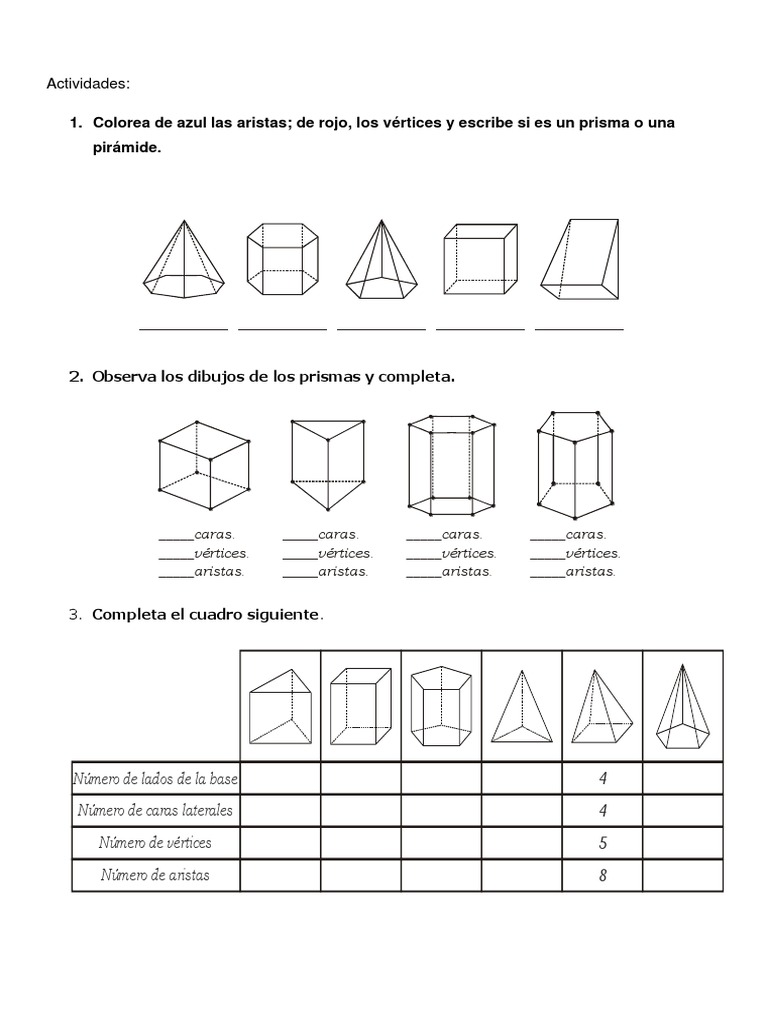 Actividades:

1. Colorea de azul las aristas; de rojo, los vértices y escribe si es un prisma o una pirámide.

__________ __________ __________ __________ __________

2. Observa los dibujos de los prismas y completa.

_____caras.
_____vértices.
_____aristas.

_____caras.
_____vértices.
_____aristas.

_____caras.
_____vértices.
_____aristas.

_____caras.
_____vértices.
_____aristas.

3. Completa el cuadro siguiente.

| | | | | | | |
|---|---|---|---|---|---|---|
| Número de lados de la base | | | | | 4 | |
| Número de caras laterales | | | | | 4 | |
| Número de vértices | | | | | 5 | |
| Número de aristas | | | | | 8 | |