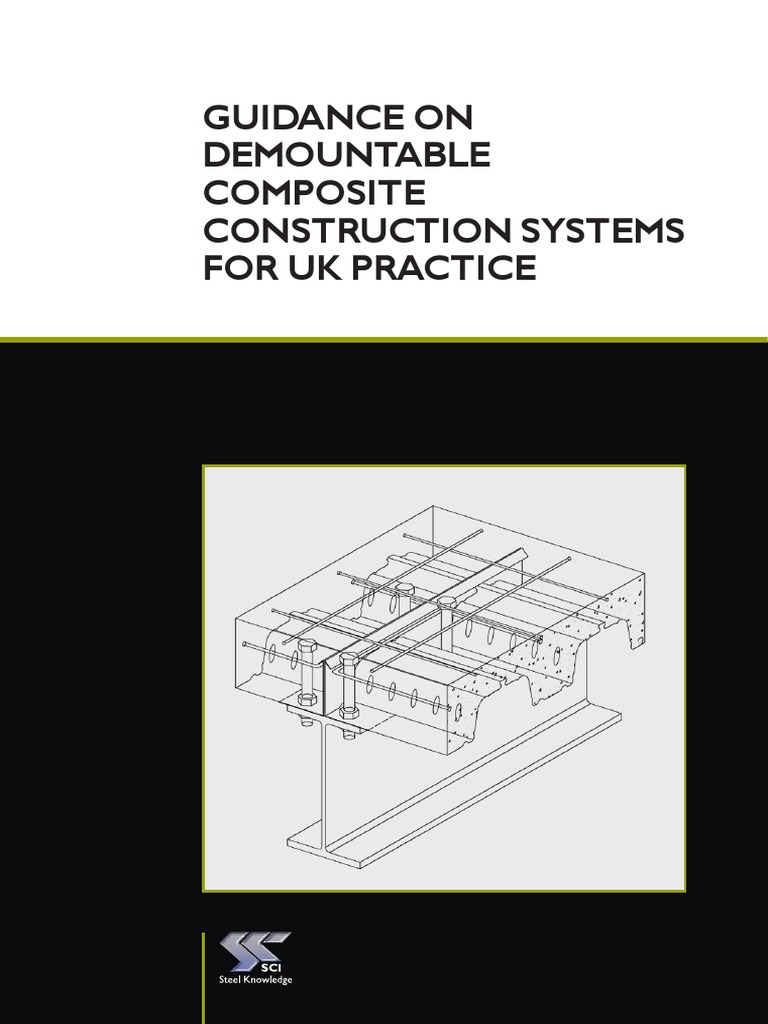 GUIDANCE ON DEMOUNTABLE COMPOSITE CONSTRUCTION SYSTEMS FOR UK PRACTICE

SCI
Steel Knowledge