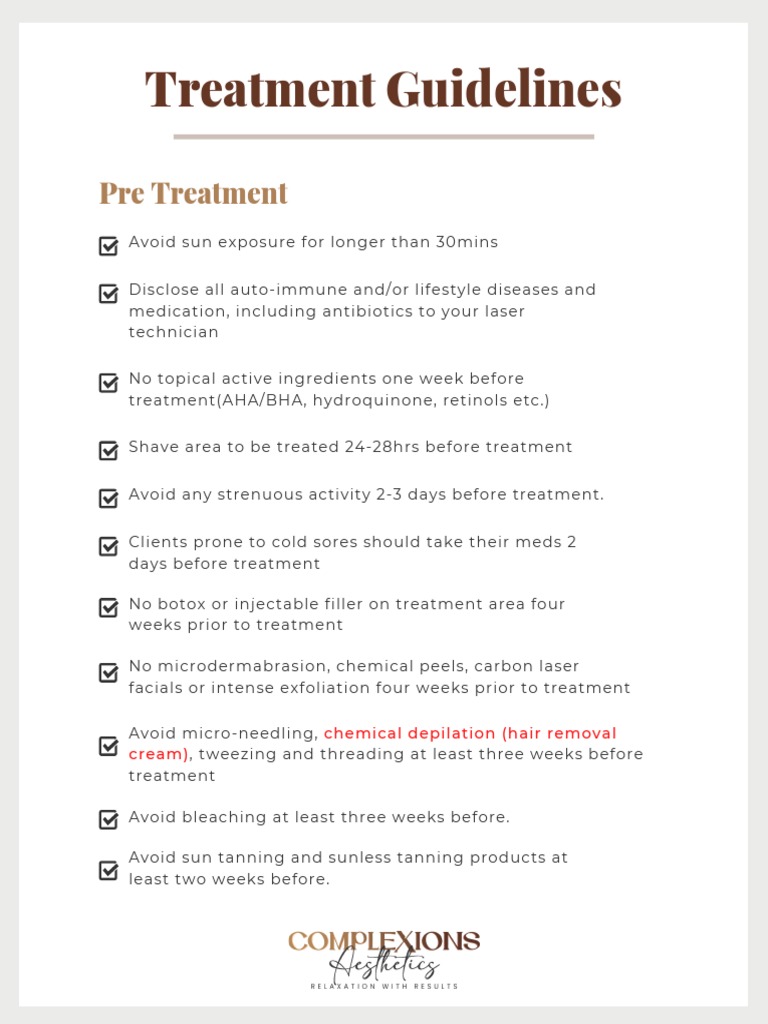 Treatment Guidelines

Pre Treatment

Avoid sun exposure for longer than 30mins

Disclose all auto-immune and/or lifestyle diseases and medication, including antibiotics to your laser technician

No topical active ingredients one week before treatment(AHA/BHA, hydroquinone, retinols etc.)

Shave area to be treated 24-28hrs before treatment

Avoid any strenuous activity 2-3 days before treatment.

Clients prone to cold sores should take their meds 2 days before treatment

No botox or injectable filler on treatment area four weeks prior to treatment

No microdermabrasion, chemical peels, carbon laser facials or intense exfoliation four weeks prior to treatment

Avoid micro-needling, chemical depilation (hair removal cream), tweezing and threading at least three weeks before treatment

Avoid bleaching at least three weeks before.

Avoid sun tanning and sunless tanning products at least two weeks before.

COMPLEXIONS
Aesthetics
RELAXATION WITH RESULTS