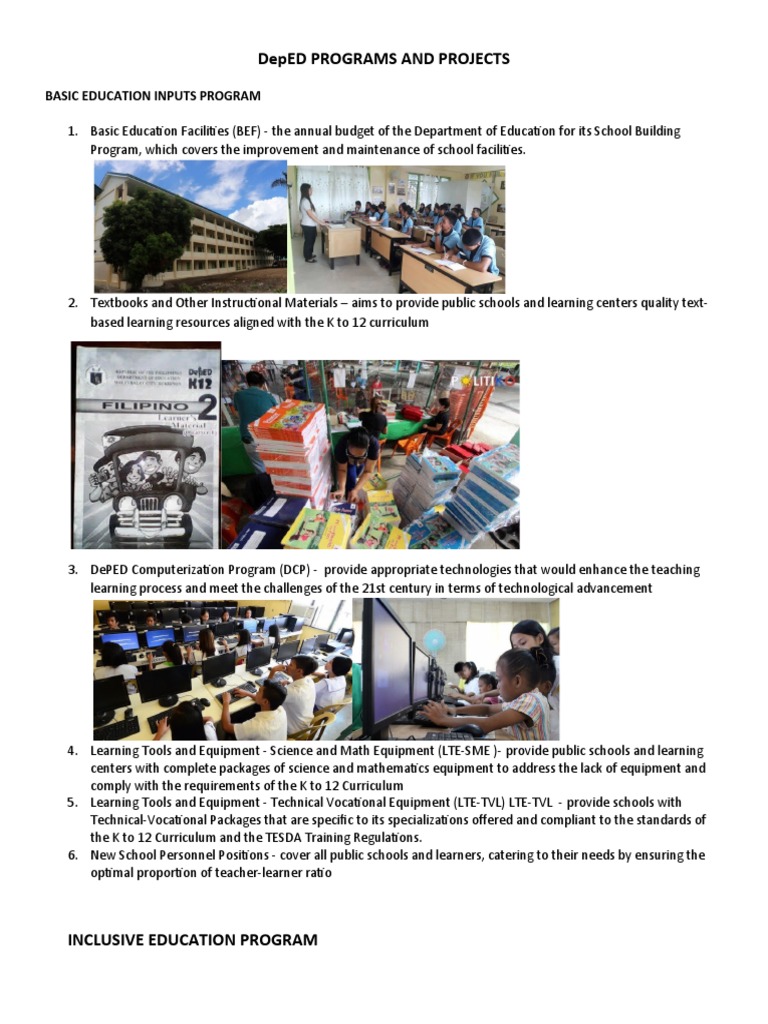 DepED PROGRAMS AND PROJECTS

BASIC EDUCATION INPUTS PROGRAM

1. Basic Education Facilities (BEF) - the annual budget of the Department of Education for its School Building Program, which covers the improvement and maintenance of school facilities.

2. Textbooks and Other Instructional Materials – aims to provide public schools and learning centers quality text-based learning resources aligned with the K to 12 curriculum

DepED K12

FILIPINO 2

Learner's Material

POLITIKO

3. DePED Computerization Program (DCP) - provide appropriate technologies that would enhance the teaching learning process and meet the challenges of the 21st century in terms of technological advancement

4. Learning Tools and Equipment - Science and Math Equipment (LTE-SME )- provide public schools and learning centers with complete packages of science and mathematics equipment to address the lack of equipment and comply with the requirements of the K to 12 Curriculum

5. Learning Tools and Equipment - Technical Vocational Equipment (LTE-TVL) LTE-TVL - provide schools with Technical-Vocational Packages that are specific to its specializations offered and compliant to the standards of the K to 12 Curriculum and the TESDA Training Regulations.

6. New School Personnel Positions - cover all public schools and learners, catering to their needs by ensuring the optimal proportion of teacher-learner ratio

INCLUSIVE EDUCATION PROGRAM