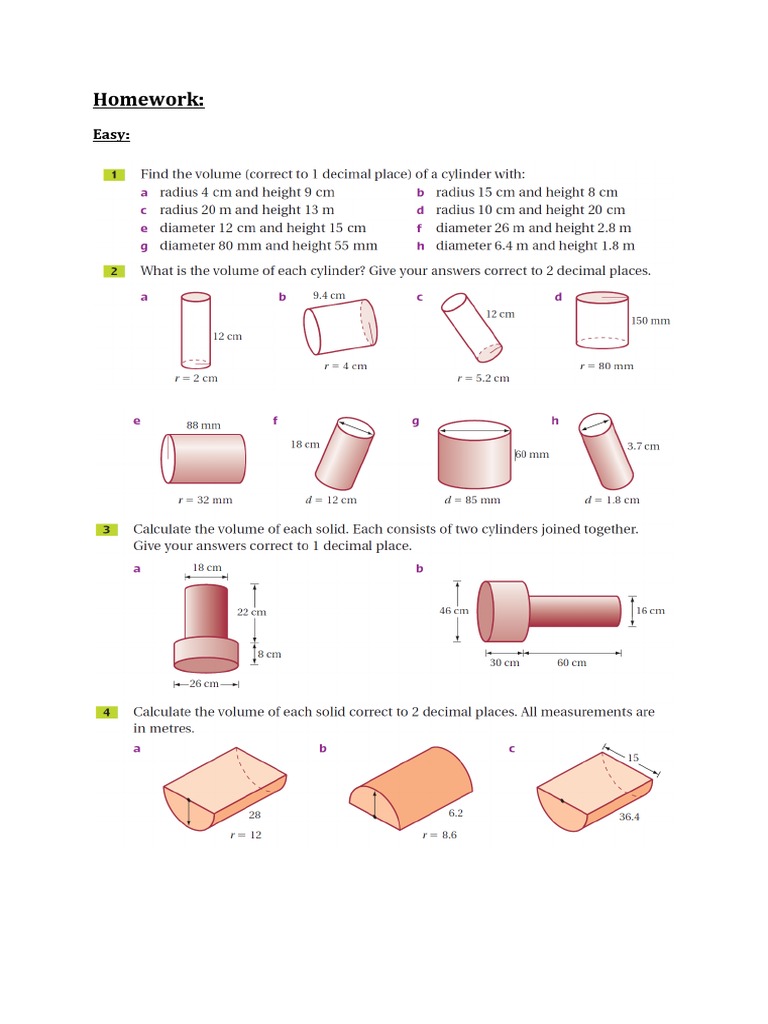 Homework:

Easy:

1 Find the volume (correct to 1 decimal place) of a cylinder with:
a radius 4 cm and height 9 cm
b radius 15 cm and height 8 cm
c radius 20 m and height 13 m
d radius 10 cm and height 20 cm
e diameter 12 cm and height 15 cm
f diameter 26 m and height 2.8 m
g diameter 80 mm and height 55 mm
h diameter 6.4 m and height 1.8 m

2 What is the volume of each cylinder? Give your answers correct to 2 decimal places.

a 12 cm $r = 2$ cm
b 9.4 cm $r = 4$ cm
c 12 cm $r = 5.2$ cm
d 150 mm $r = 80$ mm
e 88 mm $r = 32$ mm
f 18 cm $d = 12$ cm
g 60 mm $d = 85$ mm
h 3.7 cm $d = 1.8$ cm

3 Calculate the volume of each solid. Each consists of two cylinders joined together. Give your answers correct to 1 decimal place.

a 18 cm 22 cm 8 cm 26 cm
b 46 cm 16 cm 30 cm 60 cm

4 Calculate the volume of each solid correct to 2 decimal places. All measurements are in metres.

a 28 $r = 12$
b 6.2 $r = 8.6$
c 15 36.4