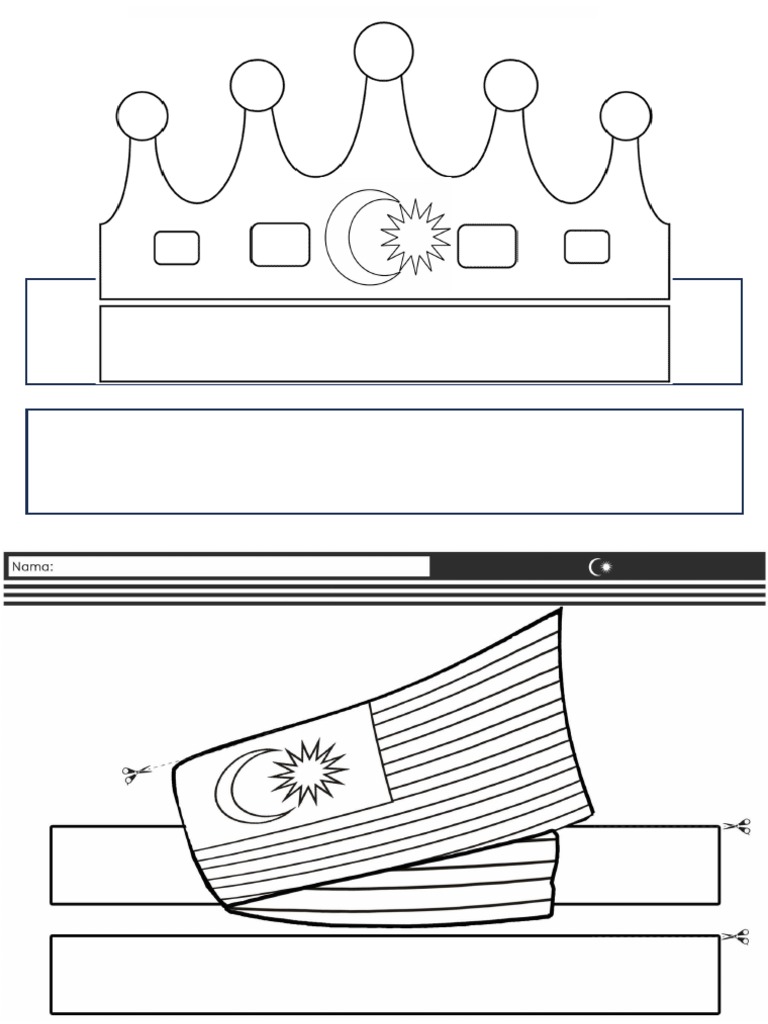 Nama: