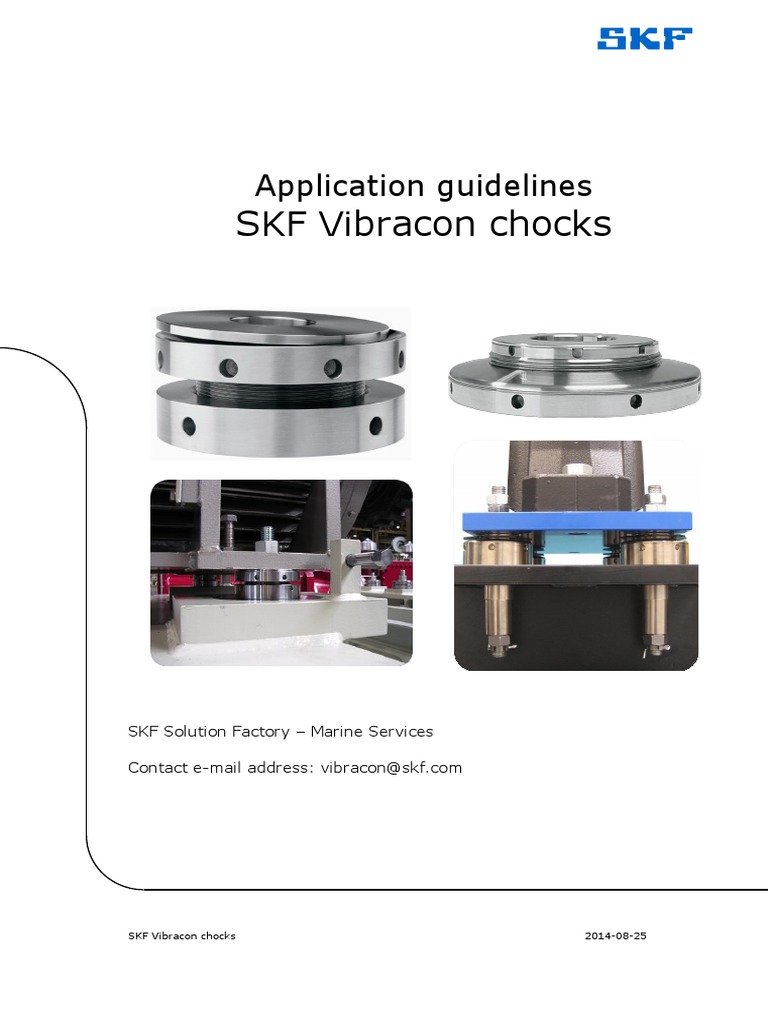 SKF

Application guidelines
SKF Vibracon chocks

SKF Solution Factory – Marine Services

Contact e-mail address: vibracon@skf.com

SKF Vibracon chocks

2014-08-25