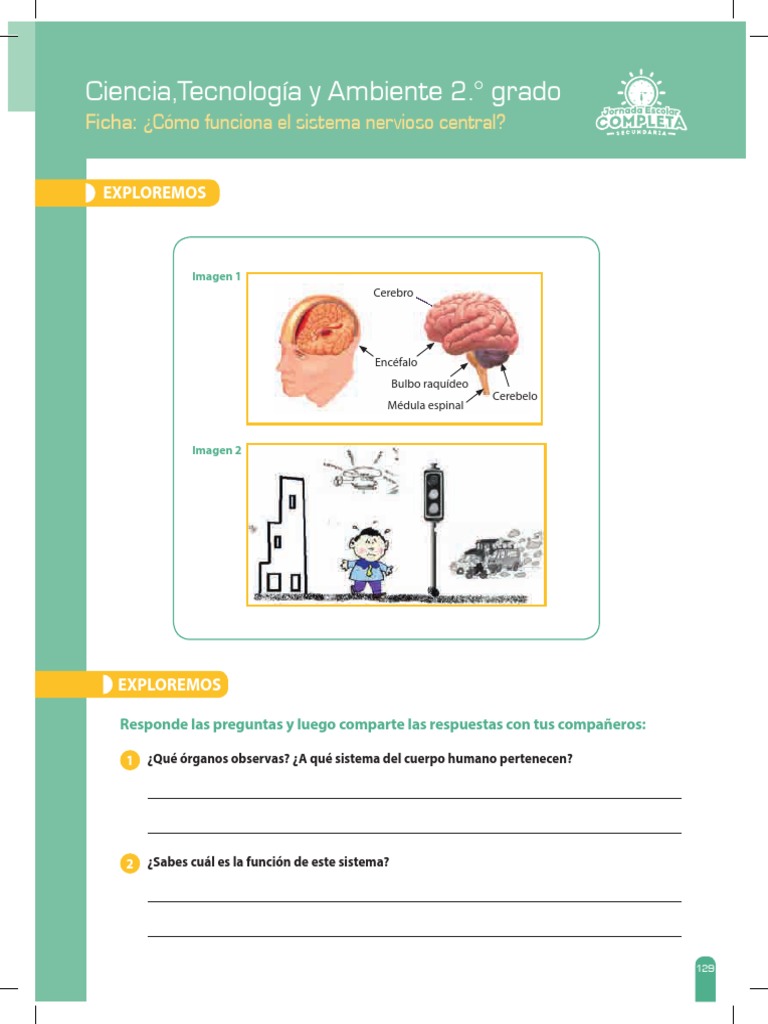 Ciencia,Tecnología y Ambiente 2.° grado
Ficha: ¿Cómo funciona el sistema nervioso central?

Jornada Escolar COMPLETA SECUNDARIA

EXPLOREMOS

Imagen 1
Cerebro
Encéfalo
Bulbo raquídeo
Médula espinal
Cerebelo

Imagen 2

EXPLOREMOS

Responde las preguntas y luego comparte las respuestas con tus compañeros:

1 ¿Qué órganos observas? ¿A qué sistema del cuerpo humano pertenecen?

2 ¿Sabes cuál es la función de este sistema?

129