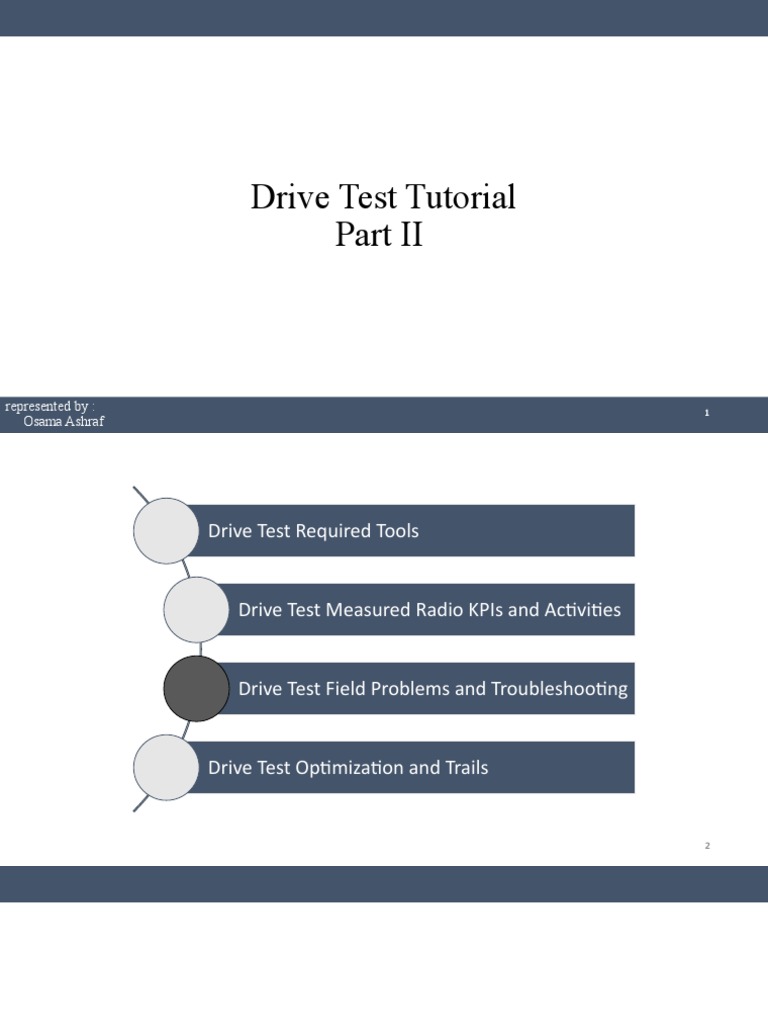 Drive Test Tutorial
Part II

represented by :
Osama Ashraf

1

Drive Test Required Tools

Drive Test Measured Radio KPIs and Activities

Drive Test Field Problems and Troubleshooting

Drive Test Optimization and Trails

2