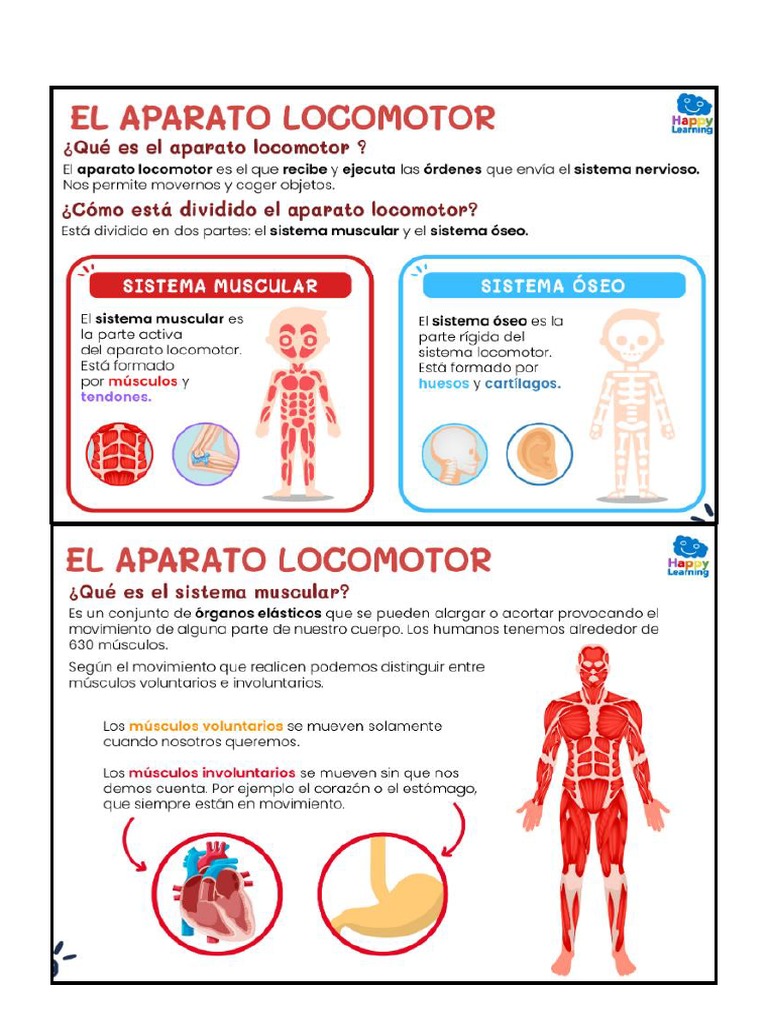 EL APARATO LOCOMOTOR

Happy Learning

¿Qué es el aparato locomotor ?

El aparato locomotor es el que recibe y ejecuta las órdenes que envía el sistema nervioso. Nos permite movernos y coger objetos.

¿Cómo está dividido el aparato locomotor?

Está dividido en dos partes: el sistema muscular y el sistema óseo.

SISTEMA MUSCULAR

El sistema muscular es la parte activa del aparato locomotor. Está formado por músculos y tendones.

SISTEMA ÓSEO

El sistema óseo es la parte rígida del sistema locomotor. Está formado por huesos y cartílagos.

EL APARATO LOCOMOTOR

Happy Learning

¿Qué es el sistema muscular?

Es un conjunto de órganos elásticos que se pueden alargar o acortar provocando el movimiento de alguna parte de nuestro cuerpo. Los humanos tenemos alrededor de 630 músculos.

Según el movimiento que realicen podemos distinguir entre músculos voluntarios e involuntarios.

Los músculos voluntarios se mueven solamente cuando nosotros queremos.

Los músculos involuntarios se mueven sin que nos demos cuenta. Por ejemplo el corazón o el estómago, que siempre están en movimiento.