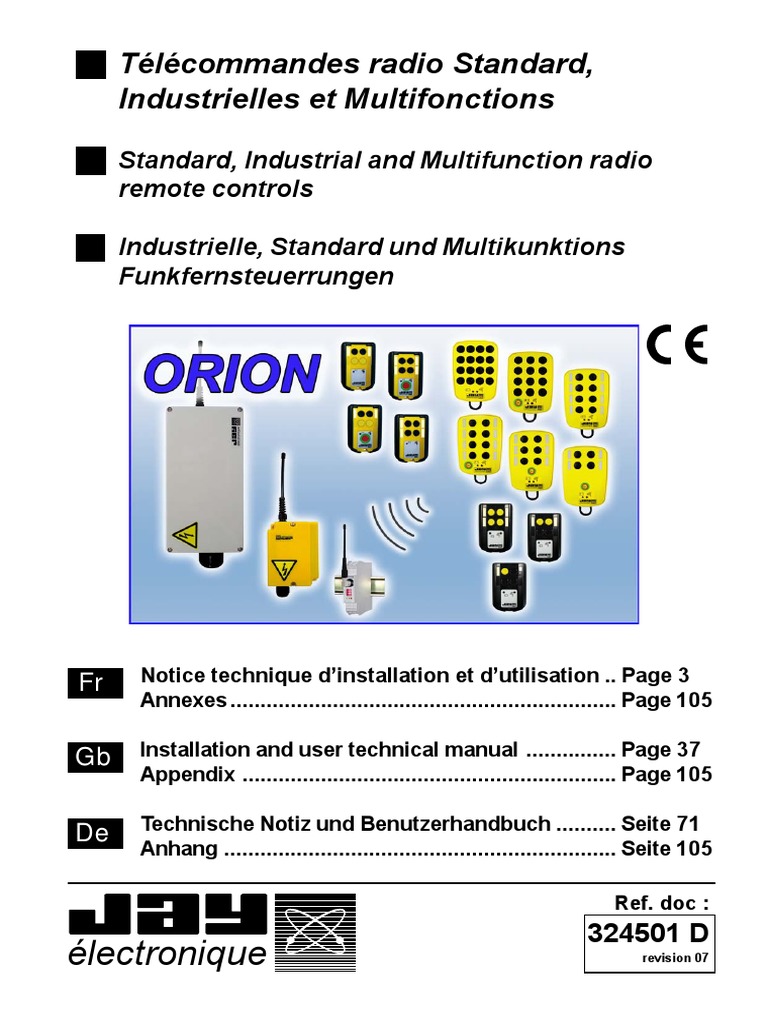 Télécommandes radio Standard, Industrielles et Multifonctions

Standard, Industrial and Multifunction radio remote controls

Industrielle, Standard und Multikunktions Funkfernsteuerrungen

ORION

CE

Fr Notice technique d'installation et d'utilisation .. Page 3
Annexes ................................................................ Page 105

Gb Installation and user technical manual ............... Page 37
Appendix .............................................................. Page 105

De Technische Notiz und Benutzerhandbuch .......... Seite 71
Anhang ................................................................. Seite 105

JAY
électronique

Ref. doc :
324501 D
revision 07