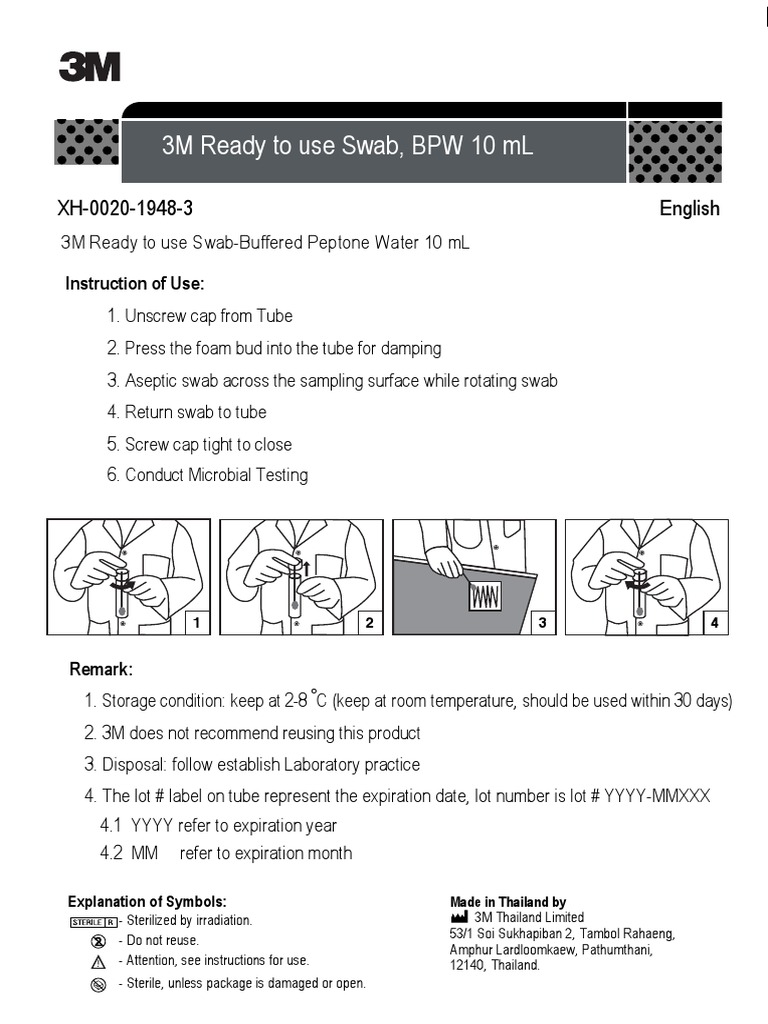 3M

3M Ready to use Swab, BPW 10 mL

XH-0020-1948-3

English

3M Ready to use Swab-Buffered Peptone Water 10 mL

Instruction of Use:

1. Unscrew cap from Tube
2. Press the foam bud into the tube for damping
3. Aseptic swab across the sampling surface while rotating swab
4. Return swab to tube
5. Screw cap tight to close
6. Conduct Microbial Testing

1 2 3 4

Remark:

1. Storage condition: keep at 2-8 °C (keep at room temperature, should be used within 30 days)
2. 3M does not recommend reusing this product
3. Disposal: follow establish Laboratory practice
4. The lot # label on tube represent the expiration date, lot number is lot # YYYY-MMXXX
4.1 YYYY refer to expiration year
4.2 MM refer to expiration month

Explanation of Symbols:
STERILE R - Sterilized by irradiation.
- Do not reuse.
- Attention, see instructions for use.
- Sterile, unless package is damaged or open.

Made in Thailand by
3M Thailand Limited
53/1 Soi Sukhapiban 2, Tambol Rahaeng, Amphur Lardloomkaew, Pathumthani, 12140, Thailand.