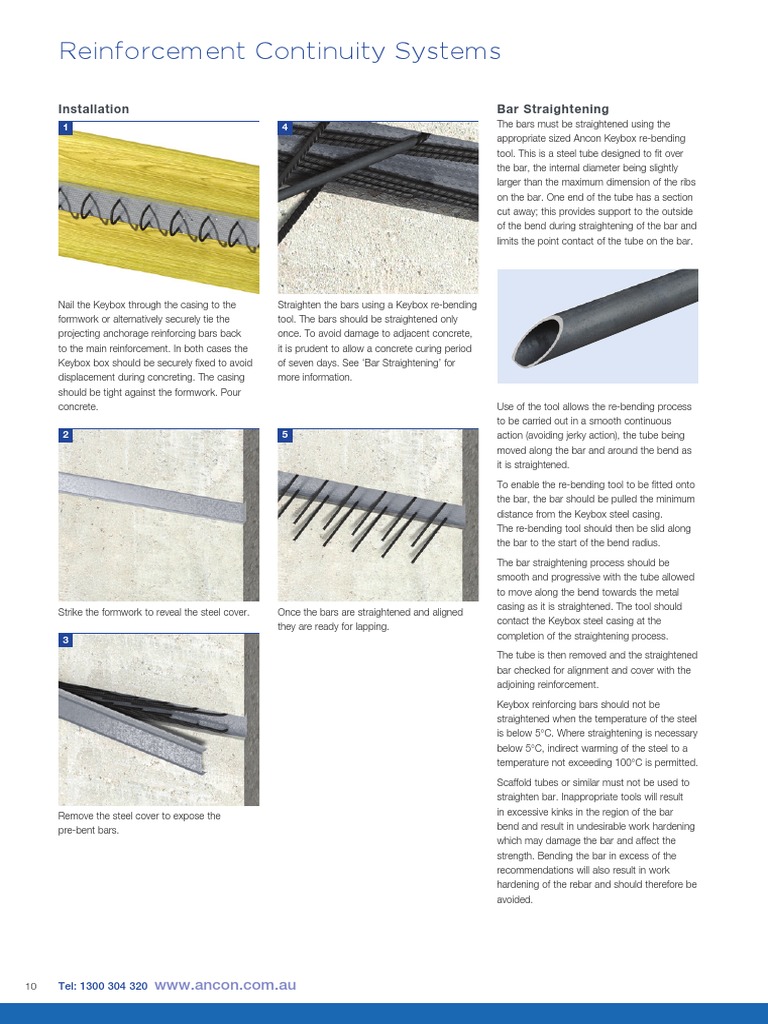 Reinforcement Continuity Systems

Installation

1

Nail the Keybox through the casing to the formwork or alternatively securely tie the projecting anchorage reinforcing bars back to the main reinforcement. In both cases the Keybox box should be securely fixed to avoid displacement during concreting. The casing should be tight against the formwork. Pour concrete.

2

Strike the formwork to reveal the steel cover.

3

Remove the steel cover to expose the pre-bent bars.

4

Straighten the bars using a Keybox re-bending tool. The bars should be straightened only once. To avoid damage to adjacent concrete, it is prudent to allow a concrete curing period of seven days. See 'Bar Straightening' for more information.

5

Once the bars are straightened and aligned they are ready for lapping.

Bar Straightening

The bars must be straightened using the appropriate sized Ancon Keybox re-bending tool. This is a steel tube designed to fit over the bar, the internal diameter being slightly larger than the maximum dimension of the ribs on the bar. One end of the tube has a section cut away; this provides support to the outside of the bend during straightening of the bar and limits the point contact of the tube on the bar.

Use of the tool allows the re-bending process to be carried out in a smooth continuous action (avoiding jerky action), the tube being moved along the bar and around the bend as it is straightened.

To enable the re-bending tool to be fitted onto the bar, the bar should be pulled the minimum distance from the Keybox steel casing. The re-bending tool should then be slid along the bar to the start of the bend radius.

The bar straightening process should be smooth and progressive with the tube allowed to move along the bend towards the metal casing as it is straightened. The tool should contact the Keybox steel casing at the completion of the straightening process.

The tube is then removed and the straightened bar checked for alignment and cover with the adjoining reinforcement.

Keybox reinforcing bars should not be straightened when the temperature of the steel is below 5°C. Where straightening is necessary below 5°C, indirect warming of the steel to a temperature not exceeding 100°C is permitted.

Scaffold tubes or similar must not be used to straighten bar. Inappropriate tools will result in excessive kinks in the region of the bar bend and result in undesirable work hardening which may damage the bar and affect the strength. Bending the bar in excess of the recommendations will also result in work hardening of the rebar and should therefore be avoided.

10 Tel: 1300 304 320 www.ancon.com.au