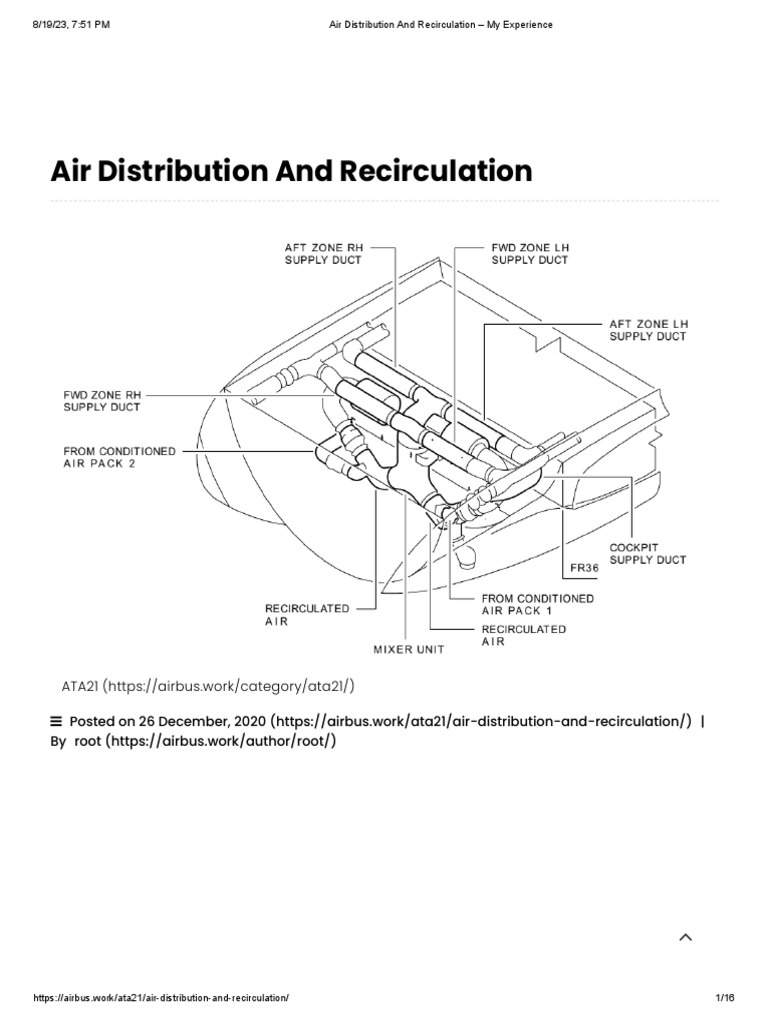 8/19/23, 7:51 PM Air Distribution And Recirculation – My Experience

Air Distribution And Recirculation

AFT ZONE RH SUPPLY DUCT
FWD ZONE LH SUPPLY DUCT
AFT ZONE LH SUPPLY DUCT
FWD ZONE RH SUPPLY DUCT
FROM CONDITIONED AIR PACK 2
COCKPIT SUPPLY DUCT
FR36
RECIRCULATED AIR
FROM CONDITIONED AIR PACK 1
RECIRCULATED AIR
MIXER UNIT

ATA21 (https://airbus.work/category/ata21/)

Posted on 26 December, 2020 (https://airbus.work/ata21/air-distribution-and-recirculation/) | By root (https://airbus.work/author/root/)

https://airbus.work/ata21/air-distribution-and-recirculation/ 1/16