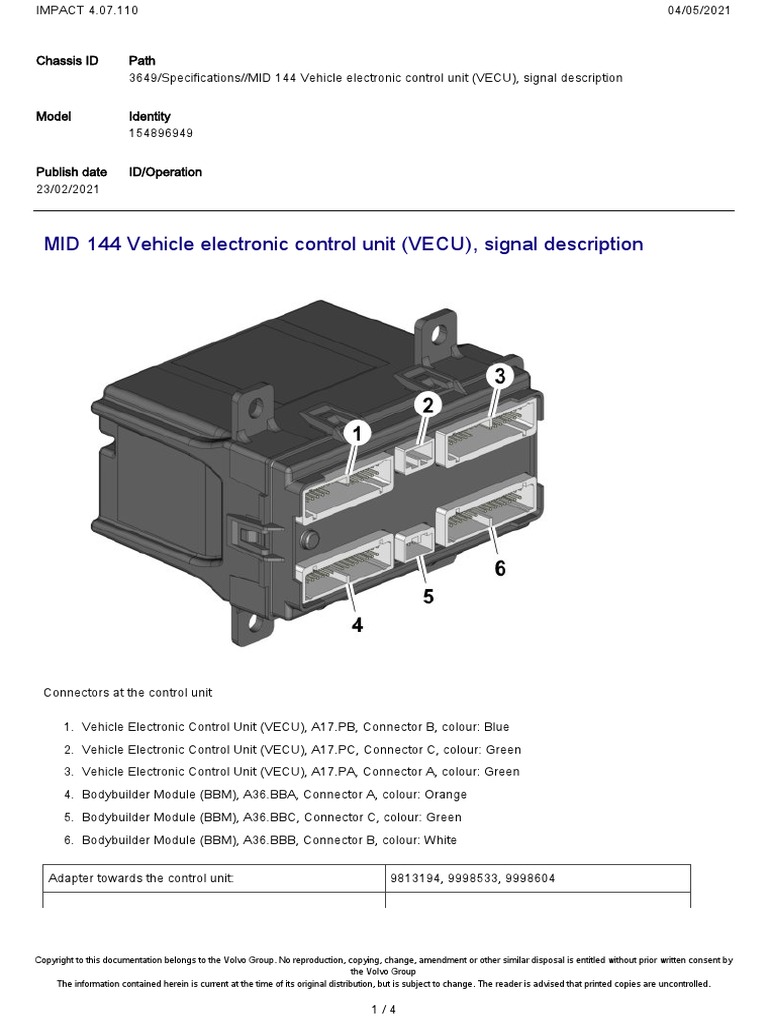 IMPACT 4.07.110 04/05/2021

Chassis ID

Path
3649/Specifications//MID 144 Vehicle electronic control unit (VECU), signal description

Model

Identity
154896949

Publish date
23/02/2021

ID/Operation

MID 144 Vehicle electronic control unit (VECU), signal description

1
2
3
4
5
6

Connectors at the control unit

1. Vehicle Electronic Control Unit (VECU), A17.PB, Connector B, colour: Blue
2. Vehicle Electronic Control Unit (VECU), A17.PC, Connector C, colour: Green
3. Vehicle Electronic Control Unit (VECU), A17.PA, Connector A, colour: Green
4. Bodybuilder Module (BBM), A36.BBA, Connector A, colour: Orange
5. Bodybuilder Module (BBM), A36.BBC, Connector C, colour: Green
6. Bodybuilder Module (BBM), A36.BBB, Connector B, colour: White

| Adapter towards the control unit: | 9813194, 9998533, 9998604 |
|---|---|
| | |

Copyright to this documentation belongs to the Volvo Group. No reproduction, copying, change, amendment or other similar disposal is entitled without prior written consent by the Volvo Group
The information contained herein is current at the time of its original distribution, but is subject to change. The reader is advised that printed copies are uncontrolled.

1 / 4