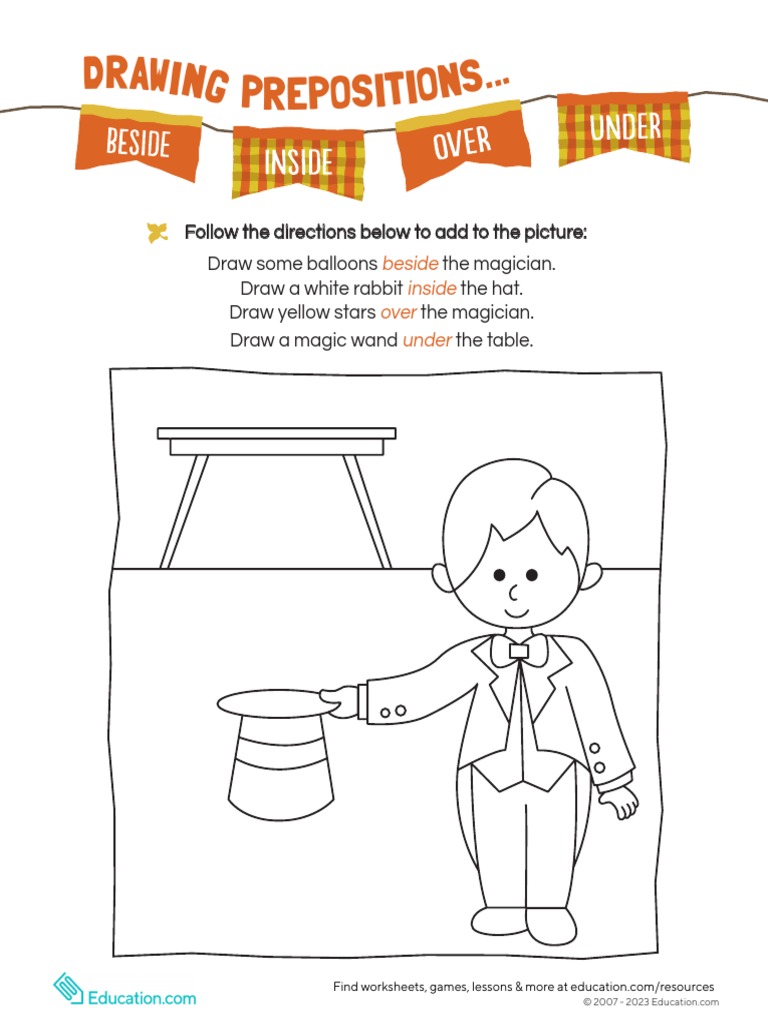 DRAWING PREPOSITIONS...

BESIDE INSIDE OVER UNDER

Follow the directions below to add to the picture:

Draw some balloons beside the magician.
Draw a white rabbit inside the hat.
Draw yellow stars over the magician.
Draw a magic wand under the table.

Education.com

Find worksheets, games, lessons & more at education.com/resources
© 2007 - 2023 Education.com