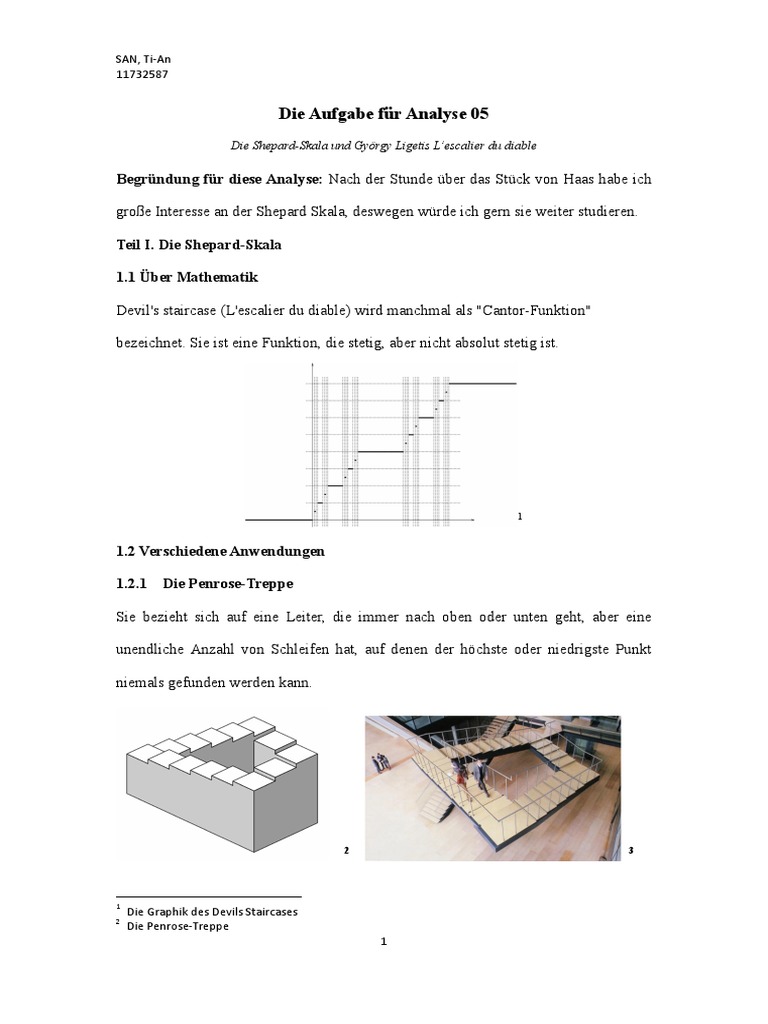 SAN, Ti-An
11732587

Die Aufgabe für Analyse 05

Die Shepard-Skala und György Ligetis L'escalier du diable

Begründung für diese Analyse: Nach der Stunde über das Stück von Haas habe ich große Interesse an der Shepard Skala, deswegen würde ich gern sie weiter studieren.

Teil I. Die Shepard-Skala

1.1 Über Mathematik

Devil's staircase (L'escalier du diable) wird manchmal als "Cantor-Funktion" bezeichnet. Sie ist eine Funktion, die stetig, aber nicht absolut stetig ist.

1

1.2 Verschiedene Anwendungen

1.2.1 Die Penrose-Treppe

Sie bezieht sich auf eine Leiter, die immer nach oben oder unten geht, aber eine unendliche Anzahl von Schleifen hat, auf denen der höchste oder niedrigste Punkt niemals gefunden werden kann.

2

3

$^1$ Die Graphik des Devils Staircases
$^2$ Die Penrose-Treppe

1