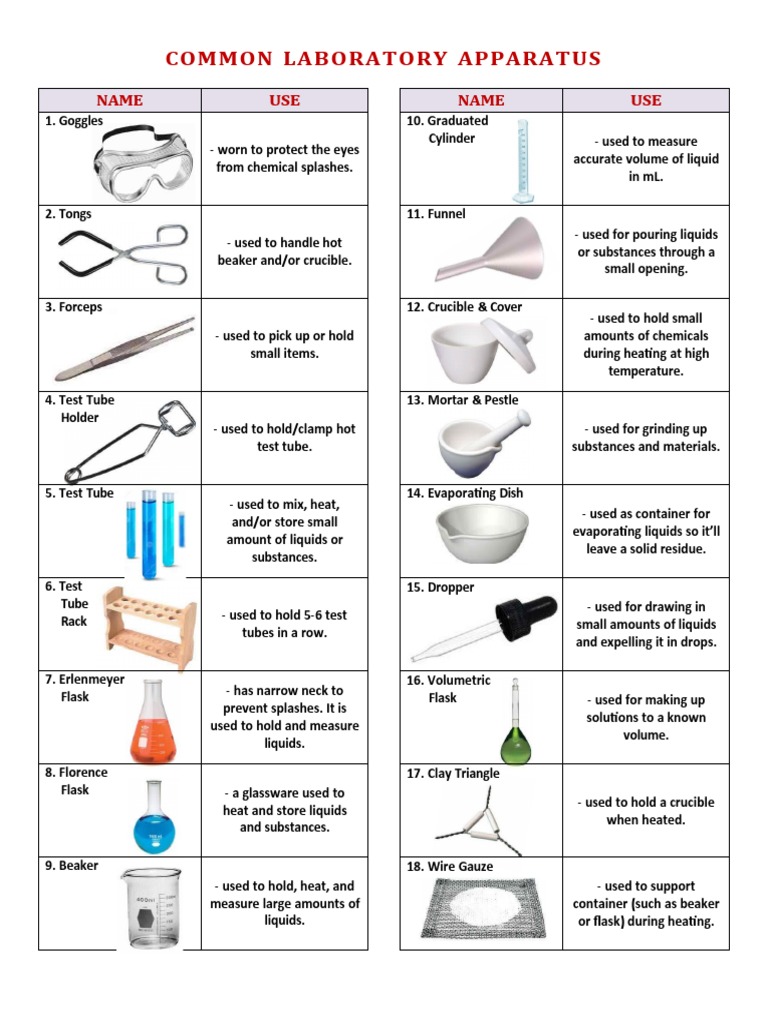 COMMON LABORATORY APPARATUS

| NAME | USE |
|---|---|
| 1. Goggles | - worn to protect the eyes from chemical splashes. |
| 2. Tongs | - used to handle hot beaker and/or crucible. |
| 3. Forceps | - used to pick up or hold small items. |
| 4. Test Tube Holder | - used to hold/clamp hot test tube. |
| 5. Test Tube | - used to mix, heat, and/or store small amount of liquids or substances. |
| 6. Test Tube Rack | - used to hold 5-6 test tubes in a row. |
| 7. Erlenmeyer Flask | - has narrow neck to prevent splashes. It is used to hold and measure liquids. |
| 8. Florence Flask | - a glassware used to heat and store liquids and substances. |
| 9. Beaker | - used to hold, heat, and measure large amounts of liquids. |

| NAME | USE |
|---|---|
| 10. Graduated Cylinder | - used to measure accurate volume of liquid in mL. |
| 11. Funnel | - used for pouring liquids or substances through a small opening. |
| 12. Crucible & Cover | - used to hold small amounts of chemicals during heating at high temperature. |
| 13. Mortar & Pestle | - used for grinding up substances and materials. |
| 14. Evaporating Dish | - used as container for evaporating liquids so it'll leave a solid residue. |
| 15. Dropper | - used for drawing in small amounts of liquids and expelling it in drops. |
| 16. Volumetric Flask | - used for making up solutions to a known volume. |
| 17. Clay Triangle | - used to hold a crucible when heated. |
| 18. Wire Gauze | - used to support container (such as beaker or flask) during heating. |