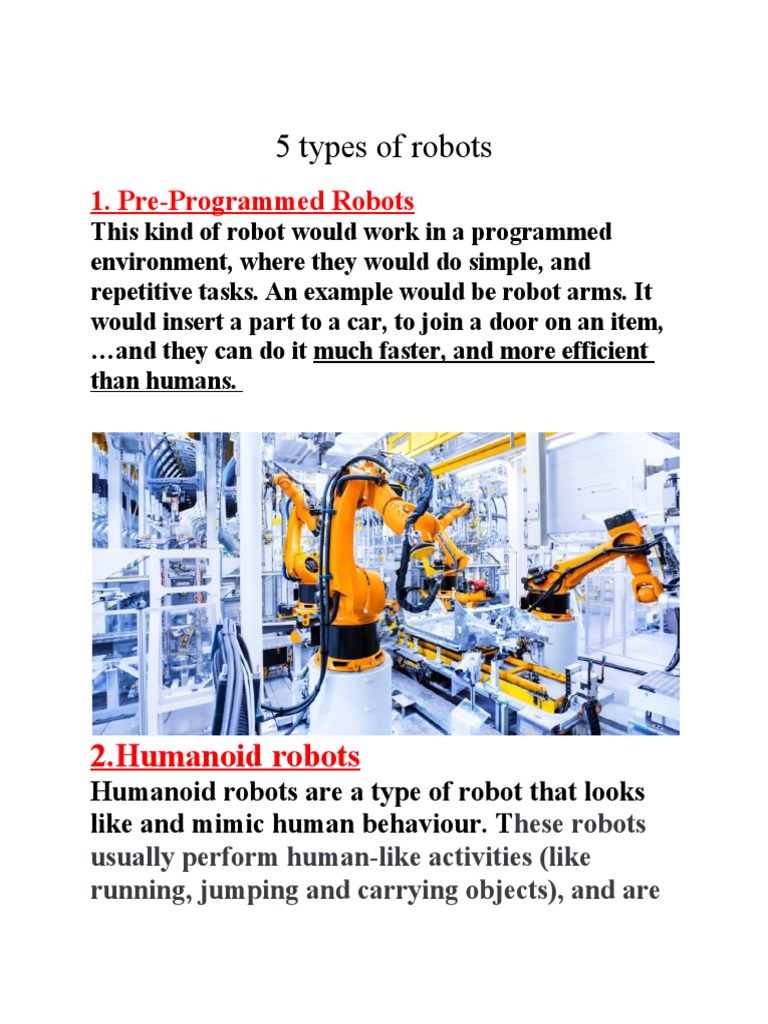 5 types of robots

1. Pre-Programmed Robots

This kind of robot would work in a programmed environment, where they would do simple, and repetitive tasks. An example would be robot arms. It would insert a part to a car, to join a door on an item, …and they can do it much faster, and more efficient than humans.

2.Humanoid robots

Humanoid robots are a type of robot that looks like and mimic human behaviour. These robots usually perform human-like activities (like running, jumping and carrying objects), and are