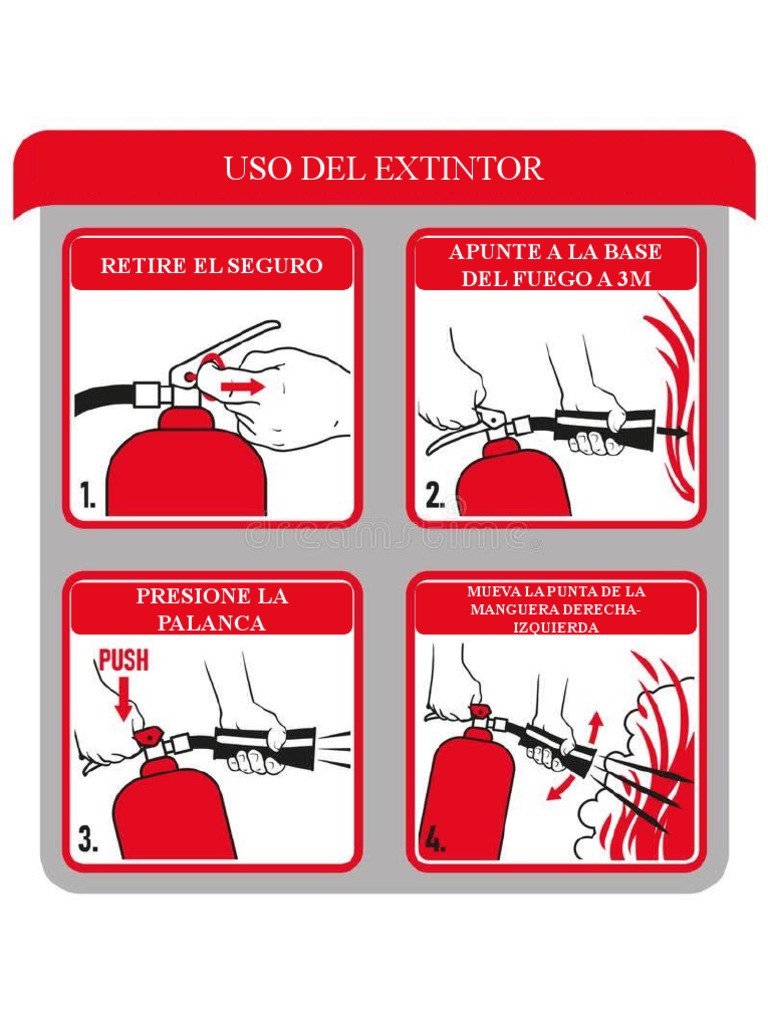 USO DEL EXTINTOR

RETIRE EL SEGURO

1.

APUNTE A LA BASE DEL FUEGO A 3M

2.

dreamstime

PRESIONE LA PALANCA

PUSH

3.

MUEVA LA PUNTA DE LA MANGUERA DERECHA-IZQUIERDA

4.