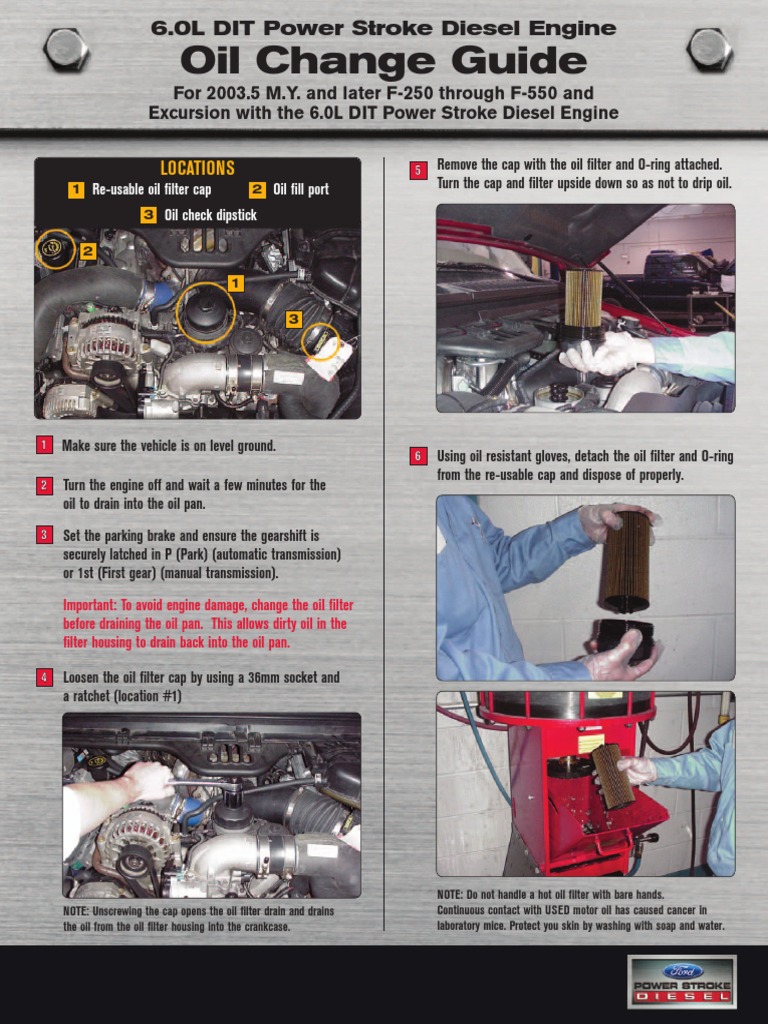 6.0L DIT Power Stroke Diesel Engine

Oil Change Guide

For 2003.5 M.Y. and later F-250 through F-550 and Excursion with the 6.0L DIT Power Stroke Diesel Engine

LOCATIONS

1 Re-usable oil filter cap 2 Oil fill port

3 Oil check dipstick

2 1 3

1 Make sure the vehicle is on level ground.

2 Turn the engine off and wait a few minutes for the oil to drain into the oil pan.

3 Set the parking brake and ensure the gearshift is securely latched in P (Park) (automatic transmission) or 1st (First gear) (manual transmission).

Important: To avoid engine damage, change the oil filter before draining the oil pan. This allows dirty oil in the filter housing to drain back into the oil pan.

4 Loosen the oil filter cap by using a 36mm socket and a ratchet (location #1)

NOTE: Unscrewing the cap opens the oil filter drain and drains the oil from the oil filter housing into the crankcase.

5 Remove the cap with the oil filter and O-ring attached. Turn the cap and filter upside down so as not to drip oil.

6 Using oil resistant gloves, detach the oil filter and O-ring from the re-usable cap and dispose of properly.

NOTE: Do not handle a hot oil filter with bare hands. Continuous contact with USED motor oil has caused cancer in laboratory mice. Protect you skin by washing with soap and water.

Ford POWER STROKE DIESEL