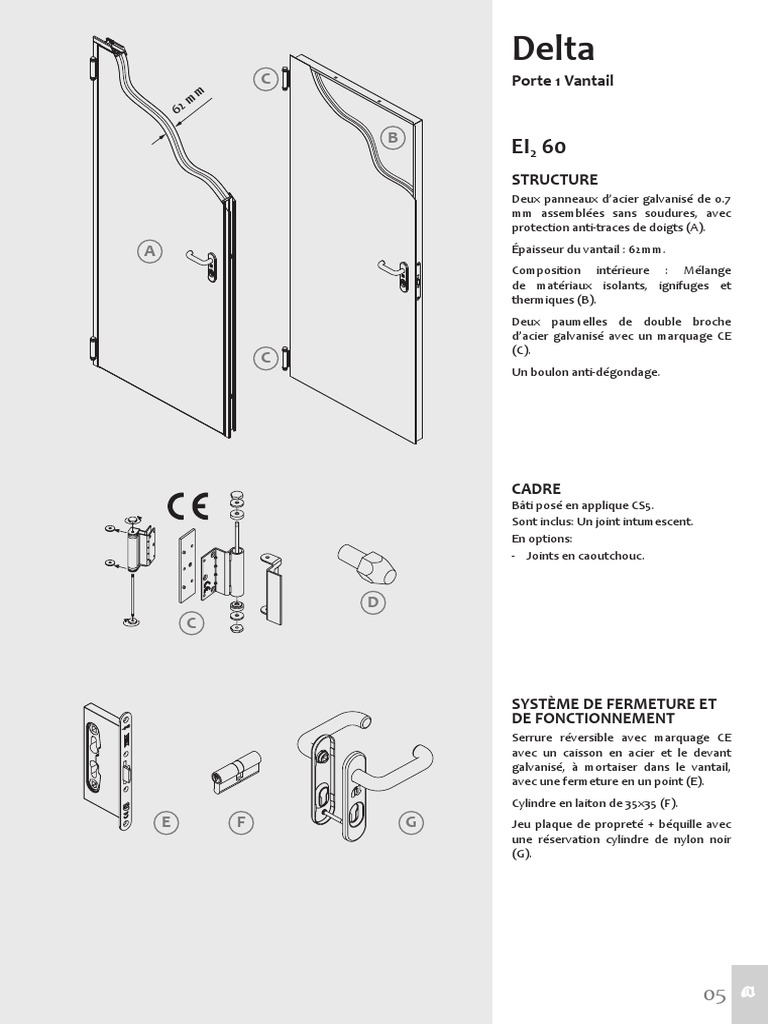 62 mm

C

B

A

C

CE

C

D

E

F

G

Delta

Porte 1 Vantail

$EI_2$ 60

STRUCTURE

Deux panneaux d'acier galvanisé de 0.7 mm assemblées sans soudures, avec protection anti-traces de doigts (A).

Épaisseur du vantail : 62mm.

Composition intérieure : Mélange de matériaux isolants, ignifuges et thermiques (B).

Deux paumelles de double broche d'acier galvanisé avec un marquage CE (C).

Un boulon anti-dégondage.

CADRE

Bâti posé en applique CS5.

Sont inclus: Un joint intumescent.

En options:

- Joints en caoutchouc.

SYSTÈME DE FERMETURE ET DE FONCTIONNEMENT

Serrure réversible avec marquage CE avec un caisson en acier et le devant galvanisé, à mortaiser dans le vantail, avec une fermeture en un point (E).

Cylindre en laiton de 35x35 (F).

Jeu plaque de propreté + béquille avec une réservation cylindre de nylon noir (G).

05