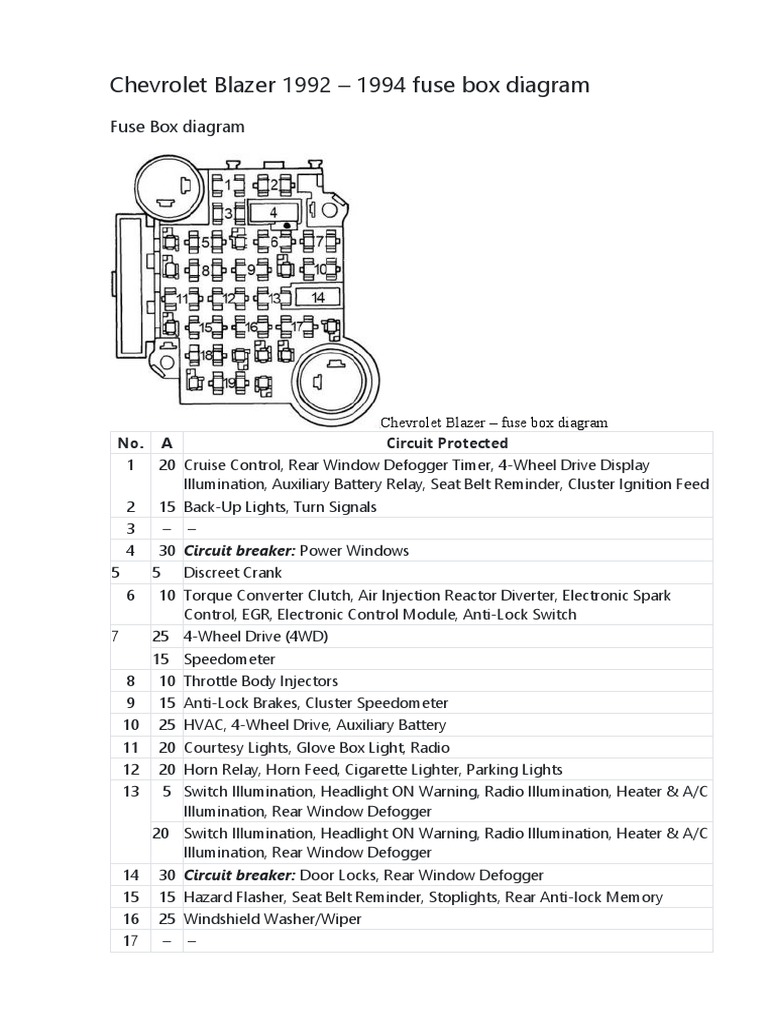 Chevrolet Blazer 1992 – 1994 fuse box diagram

Fuse Box diagram

1 2 3 4 5 6 7 8 9 10 11 12 13 14 15 16 17 18 19

Chevrolet Blazer – fuse box diagram

| No. | A | Circuit Protected |
|---|---|---|
| 1 | 20 | Cruise Control, Rear Window Defogger Timer, 4-Wheel Drive Display Illumination, Auxiliary Battery Relay, Seat Belt Reminder, Cluster Ignition Feed |
| 2 | 15 | Back-Up Lights, Turn Signals |
| 3 | – | – |
| 4 | 30 | ***Circuit breaker:*** Power Windows |
| 5 | 5 | Discreet Crank |
| 6 | 10 | Torque Converter Clutch, Air Injection Reactor Diverter, Electronic Spark Control, EGR, Electronic Control Module, Anti-Lock Switch |
| 7 | 25 | 4-Wheel Drive (4WD) |
| | 15 | Speedometer |
| 8 | 10 | Throttle Body Injectors |
| 9 | 15 | Anti-Lock Brakes, Cluster Speedometer |
| 10 | 25 | HVAC, 4-Wheel Drive, Auxiliary Battery |
| 11 | 20 | Courtesy Lights, Glove Box Light, Radio |
| 12 | 20 | Horn Relay, Horn Feed, Cigarette Lighter, Parking Lights |
| 13 | 5 | Switch Illumination, Headlight ON Warning, Radio Illumination, Heater & A/C Illumination, Rear Window Defogger |
| | 20 | Switch Illumination, Headlight ON Warning, Radio Illumination, Heater & A/C Illumination, Rear Window Defogger |
| 14 | 30 | ***Circuit breaker:*** Door Locks, Rear Window Defogger |
| 15 | 15 | Hazard Flasher, Seat Belt Reminder, Stoplights, Rear Anti-lock Memory |
| 16 | 25 | Windshield Washer/Wiper |
| 17 | – | – |