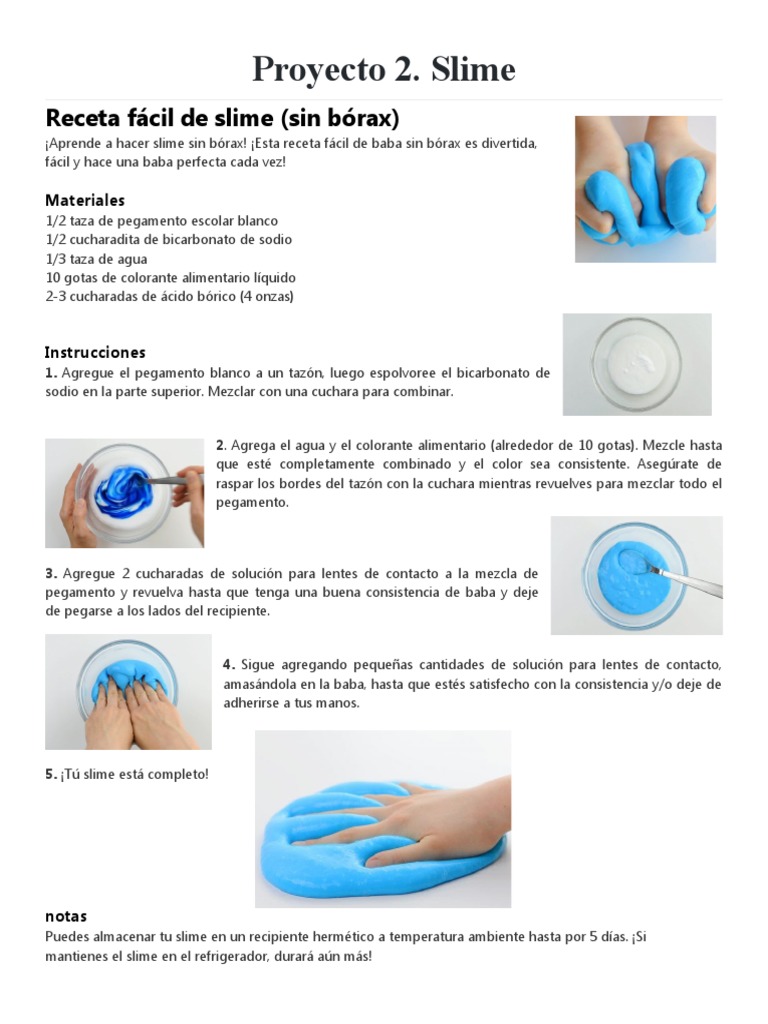 Proyecto 2. Slime

Receta fácil de slime (sin bórax)

¡Aprende a hacer slime sin bórax! ¡Esta receta fácil de baba sin bórax es divertida, fácil y hace una baba perfecta cada vez!

Materiales
1/2 taza de pegamento escolar blanco
1/2 cucharadita de bicarbonato de sodio
1/3 taza de agua
10 gotas de colorante alimentario líquido
2-3 cucharadas de ácido bórico (4 onzas)

Instrucciones
1. Agregue el pegamento blanco a un tazón, luego espolvoree el bicarbonato de sodio en la parte superior. Mezclar con una cuchara para combinar.

2. Agrega el agua y el colorante alimentario (alrededor de 10 gotas). Mezcle hasta que esté completamente combinado y el color sea consistente. Asegúrate de raspar los bordes del tazón con la cuchara mientras revuelves para mezclar todo el pegamento.

3. Agregue 2 cucharadas de solución para lentes de contacto a la mezcla de pegamento y revuelva hasta que tenga una buena consistencia de baba y deje de pegarse a los lados del recipiente.

4. Sigue agregando pequeñas cantidades de solución para lentes de contacto, amasándola en la baba, hasta que estés satisfecho con la consistencia y/o deje de adherirse a tus manos.

5. ¡Tú slime está completo!

notas
Puedes almacenar tu slime en un recipiente hermético a temperatura ambiente hasta por 5 días. ¡Si mantienes el slime en el refrigerador, durará aún más!