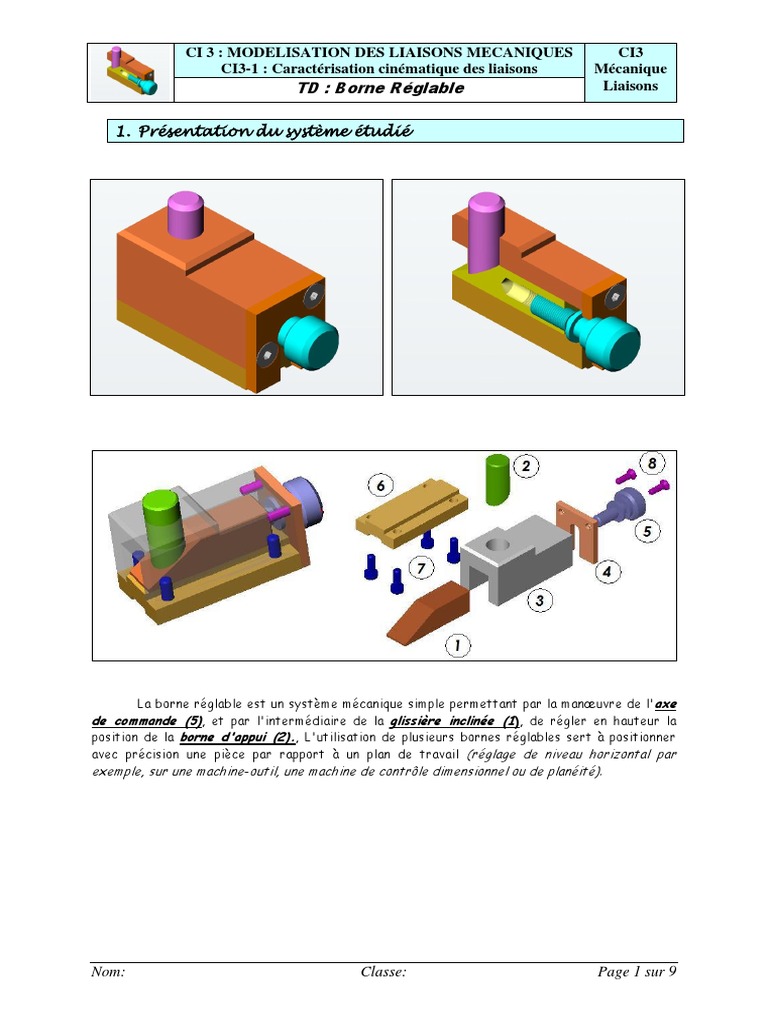 CI 3 : MODELISATION DES LIAISONS MECANIQUES
CI3-1 : Caractérisation cinématique des liaisons

TD : Borne Réglable

CI3
Mécanique
Liaisons

1. Présentation du système étudié

6
2
8
5
7
4
3
1

La borne réglable est un système mécanique simple permettant par la manœuvre de l'axe de commande (5), et par l'intermédiaire de la glissière inclinée (1), de régler en hauteur la position de la borne d'appui (2)., L'utilisation de plusieurs bornes réglables sert à positionner avec précision une pièce par rapport à un plan de travail (réglage de niveau horizontal par exemple, sur une machine-outil, une machine de contrôle dimensionnel ou de planéité).

Nom:
Classe:
Page 1 sur 9