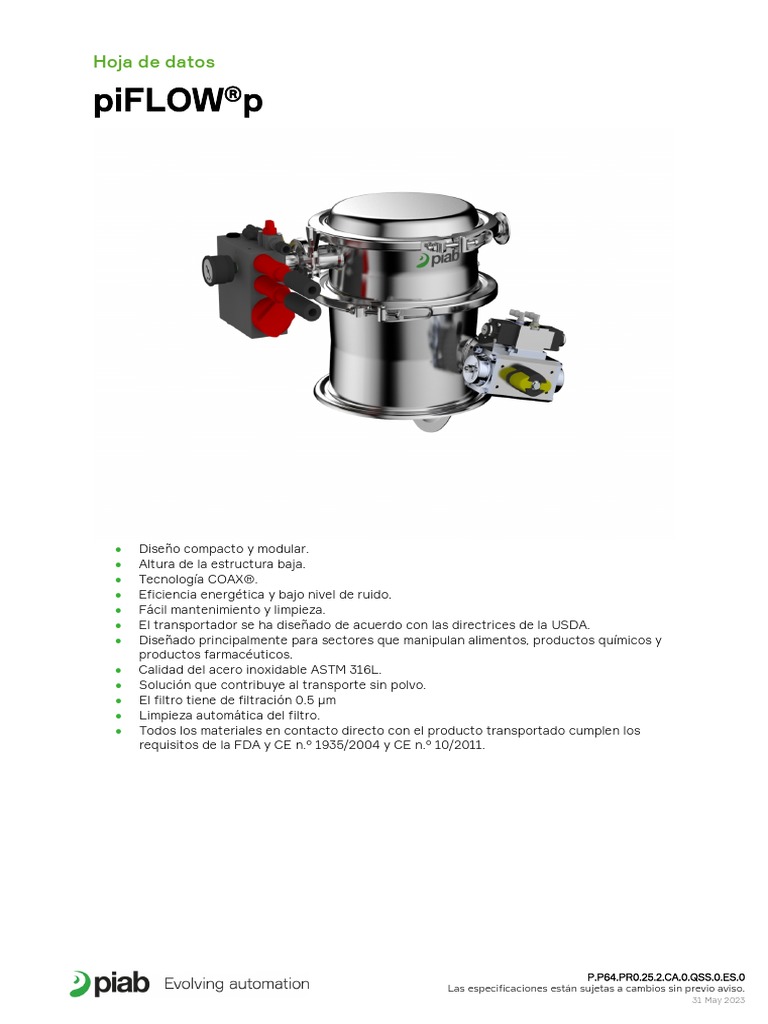 Hoja de datos

piFLOW®p

piab

- Diseño compacto y modular.
- Altura de la estructura baja.
- Tecnología COAX®.
- Eficiencia energética y bajo nivel de ruido.
- Fácil mantenimiento y limpieza.
- El transportador se ha diseñado de acuerdo con las directrices de la USDA.
- Diseñado principalmente para sectores que manipulan alimentos, productos químicos y productos farmacéuticos.
- Calidad del acero inoxidable ASTM 316L.
- Solución que contribuye al transporte sin polvo.
- El filtro tiene de filtración 0.5 µm
- Limpieza automática del filtro.
- Todos los materiales en contacto directo con el producto transportado cumplen los requisitos de la FDA y CE n.º 1935/2004 y CE n.º 10/2011.

piab Evolving automation

P.P64.PR0.25.2.CA.0.QSS.0.ES.0
Las especificaciones están sujetas a cambios sin previo aviso.
31 May 2023