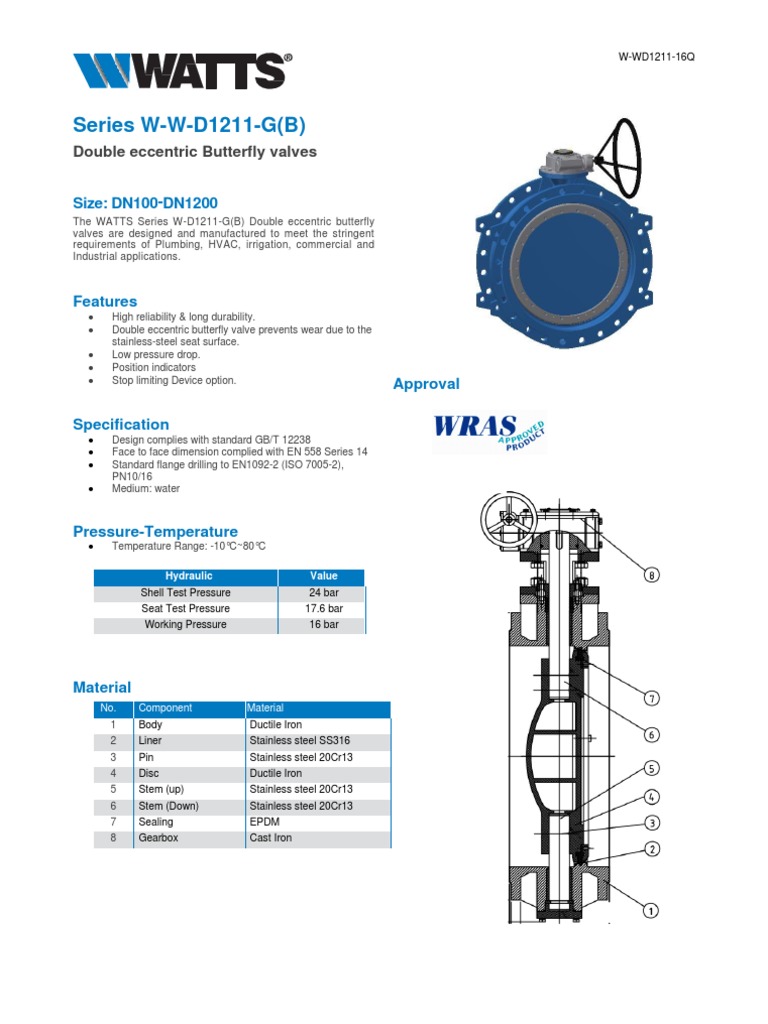 WATTS®

W-WD1211-16Q

Series W-W-D1211-G(B)

Double eccentric Butterfly valves

Size: DN100-DN1200

The WATTS Series W-D1211-G(B) Double eccentric butterfly valves are designed and manufactured to meet the stringent requirements of Plumbing, HVAC, irrigation, commercial and Industrial applications.

Features

- High reliability & long durability.
- Double eccentric butterfly valve prevents wear due to the stainless-steel seat surface.
- Low pressure drop.
- Position indicators
- Stop limiting Device option.

Approval

WRAS APPROVED PRODUCT

Specification

- Design complies with standard GB/T 12238
- Face to face dimension complied with EN 558 Series 14
- Standard flange drilling to EN1092-2 (ISO 7005-2), PN10/16
- Medium: water

Pressure-Temperature

- Temperature Range: -10℃~80℃

| Hydraulic | Value |
|---|---|
| Shell Test Pressure | 24 bar |
| Seat Test Pressure | 17.6 bar |
| Working Pressure | 16 bar |

Material

| No. | Component | Material |
|---|---|---|
| 1 | Body | Ductile Iron |
| 2 | Liner | Stainless steel SS316 |
| 3 | Pin | Stainless steel 20Cr13 |
| 4 | Disc | Ductile Iron |
| 5 | Stem (up) | Stainless steel 20Cr13 |
| 6 | Stem (Down) | Stainless steel 20Cr13 |
| 7 | Sealing | EPDM |
| 8 | Gearbox | Cast Iron |

8
7
6
5
4
3
2
1