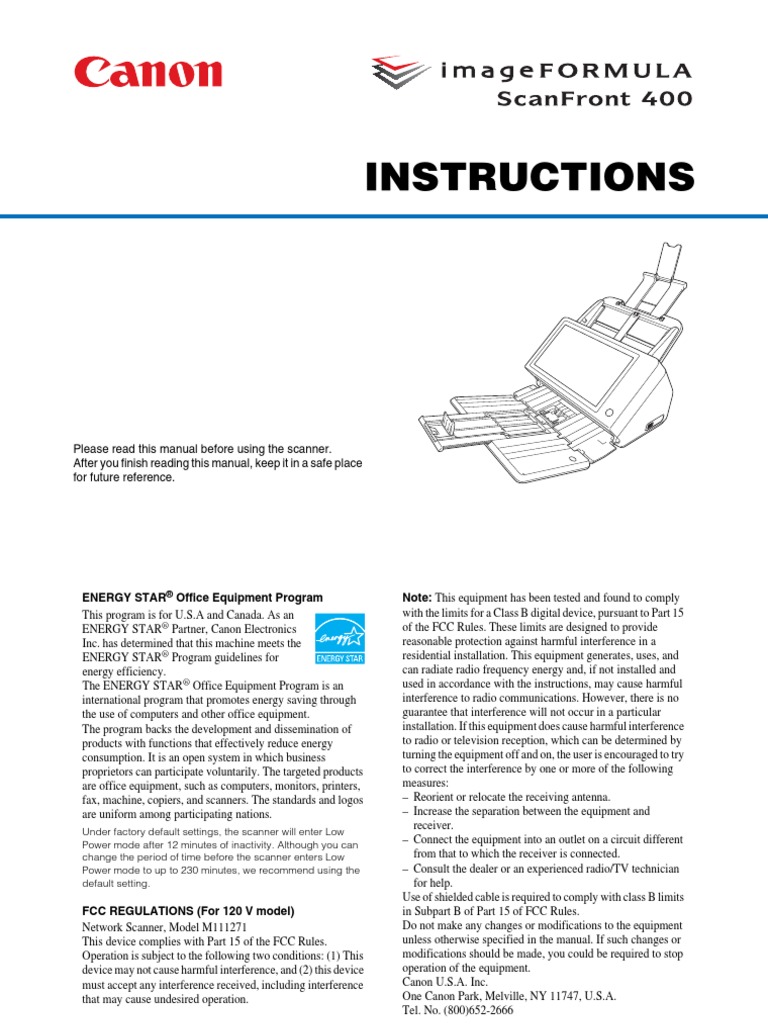 Canon

imageFORMULA
ScanFront 400

INSTRUCTIONS

Please read this manual before using the scanner.
After you finish reading this manual, keep it in a safe place for future reference.

ENERGY STAR® Office Equipment Program

This program is for U.S.A and Canada. As an ENERGY STAR® Partner, Canon Electronics Inc. has determined that this machine meets the ENERGY STAR® Program guidelines for energy efficiency.

energy
ENERGY STAR

The ENERGY STAR® Office Equipment Program is an international program that promotes energy saving through the use of computers and other office equipment.
The program backs the development and dissemination of products with functions that effectively reduce energy consumption. It is an open system in which business proprietors can participate voluntarily. The targeted products are office equipment, such as computers, monitors, printers, fax, machine, copiers, and scanners. The standards and logos are uniform among participating nations.

Under factory default settings, the scanner will enter Low Power mode after 12 minutes of inactivity. Although you can change the period of time before the scanner enters Low Power mode to up to 230 minutes, we recommend using the default setting.

FCC REGULATIONS (For 120 V model)

Network Scanner, Model M111271
This device complies with Part 15 of the FCC Rules. Operation is subject to the following two conditions: (1) This device may not cause harmful interference, and (2) this device must accept any interference received, including interference that may cause undesired operation.

Note: This equipment has been tested and found to comply with the limits for a Class B digital device, pursuant to Part 15 of the FCC Rules. These limits are designed to provide reasonable protection against harmful interference in a residential installation. This equipment generates, uses, and can radiate radio frequency energy and, if not installed and used in accordance with the instructions, may cause harmful interference to radio communications. However, there is no guarantee that interference will not occur in a particular installation. If this equipment does cause harmful interference to radio or television reception, which can be determined by turning the equipment off and on, the user is encouraged to try to correct the interference by one or more of the following measures:
– Reorient or relocate the receiving antenna.
– Increase the separation between the equipment and receiver.
– Connect the equipment into an outlet on a circuit different from that to which the receiver is connected.
– Consult the dealer or an experienced radio/TV technician for help.
Use of shielded cable is required to comply with class B limits in Subpart B of Part 15 of FCC Rules.
Do not make any changes or modifications to the equipment unless otherwise specified in the manual. If such changes or modifications should be made, you could be required to stop operation of the equipment.
Canon U.S.A. Inc.
One Canon Park, Melville, NY 11747, U.S.A.
Tel. No. (800)652-2666