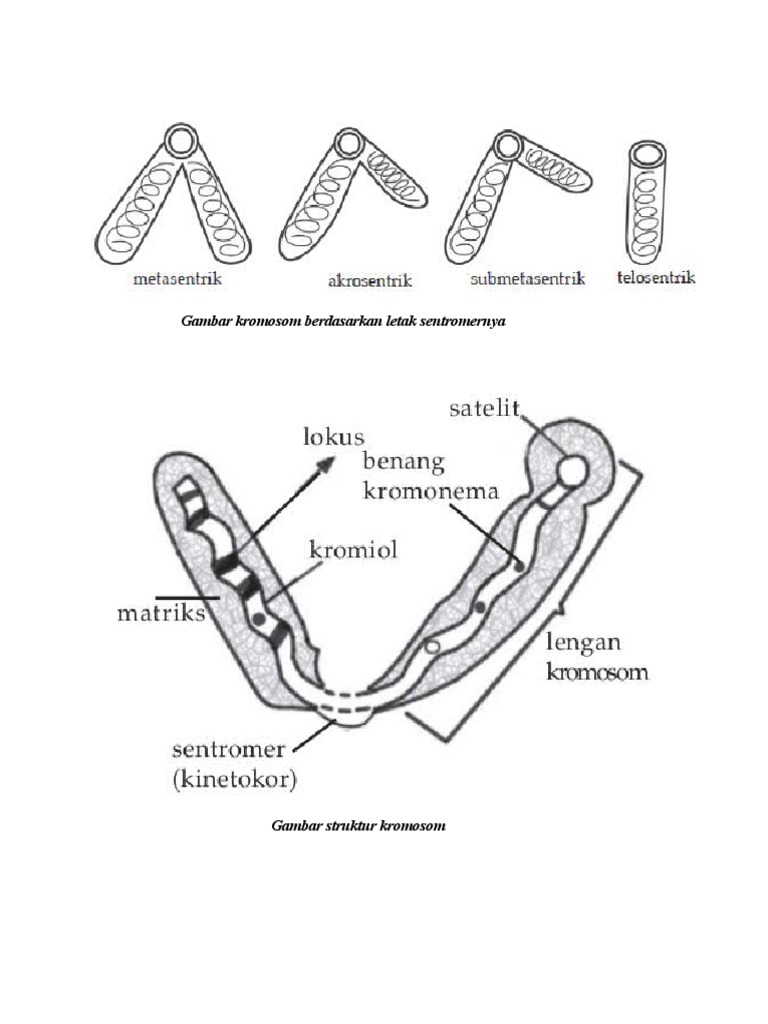 metasentrik akrosentrik submetasentrik telosentrik

Gambar kromosom berdasarkan letak sentromernya

satelit
lokus
benang kromonema
kromiol
matriks
lengan kromosom
sentromer (kinetokor)

Gambar struktur kromosom