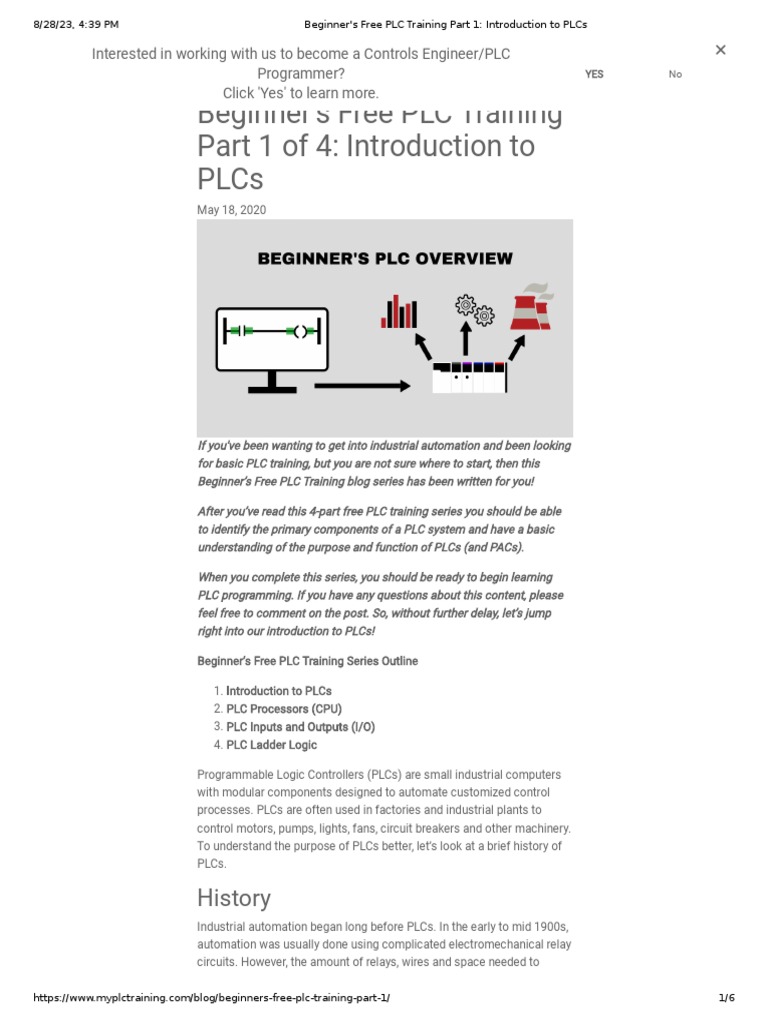 8/28/23, 4:39 PM Beginner's Free PLC Training Part 1: Introduction to PLCs

Interested in working with us to become a Controls Engineer/PLC Programmer?
Click 'Yes' to learn more.

YES No

×

Beginner's Free PLC Training Part 1 of 4: Introduction to PLCs

May 18, 2020

BEGINNER'S PLC OVERVIEW

If you've been wanting to get into industrial automation and been looking for basic PLC training, but you are not sure where to start, then this Beginner's Free PLC Training blog series has been written for you!

After you've read this 4-part free PLC training series you should be able to identify the primary components of a PLC system and have a basic understanding of the purpose and function of PLCs (and PACs).

When you complete this series, you should be ready to begin learning PLC programming. If you have any questions about this content, please feel free to comment on the post. So, without further delay, let's jump right into our introduction to PLCs!

Beginner's Free PLC Training Series Outline

1. Introduction to PLCs
2. PLC Processors (CPU)
3. PLC Inputs and Outputs (I/O)
4. PLC Ladder Logic

Programmable Logic Controllers (PLCs) are small industrial computers with modular components designed to automate customized control processes. PLCs are often used in factories and industrial plants to control motors, pumps, lights, fans, circuit breakers and other machinery. To understand the purpose of PLCs better, let's look at a brief history of PLCs.

History

Industrial automation began long before PLCs. In the early to mid 1900s, automation was usually done using complicated electromechanical relay circuits. However, the amount of relays, wires and space needed to

https://www.myplctraining.com/blog/beginners-free-plc-training-part-1/ 1/6