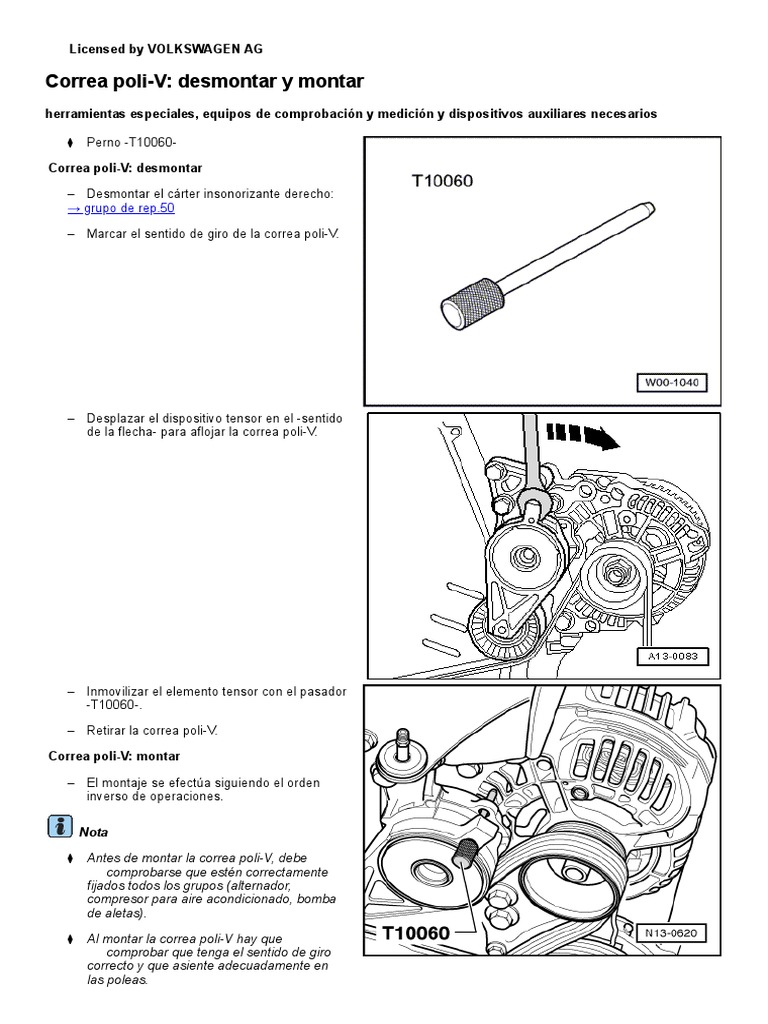 Licensed by VOLKSWAGEN AG

Correa poli-V: desmontar y montar

herramientas especiales, equipos de comprobación y medición y dispositivos auxiliares necesarios

♦ Perno -T10060-

Correa poli-V: desmontar

– Desmontar el cárter insonorizante derecho: → grupo de rep.50

– Marcar el sentido de giro de la correa poli-V.

T10060

W00-1040

– Desplazar el dispositivo tensor en el -sentido de la flecha- para aflojar la correa poli-V.

A13-0083

– Inmovilizar el elemento tensor con el pasador -T10060-.

– Retirar la correa poli-V.

Correa poli-V: montar

– El montaje se efectúa siguiendo el orden inverso de operaciones.

Nota

♦ Antes de montar la correa poli-V, debe comprobarse que estén correctamente fijados todos los grupos (alternador, compresor para aire acondicionado, bomba de aletas).

♦ Al montar la correa poli-V hay que comprobar que tenga el sentido de giro correcto y que asiente adecuadamente en las poleas.

T10060

N13-0620