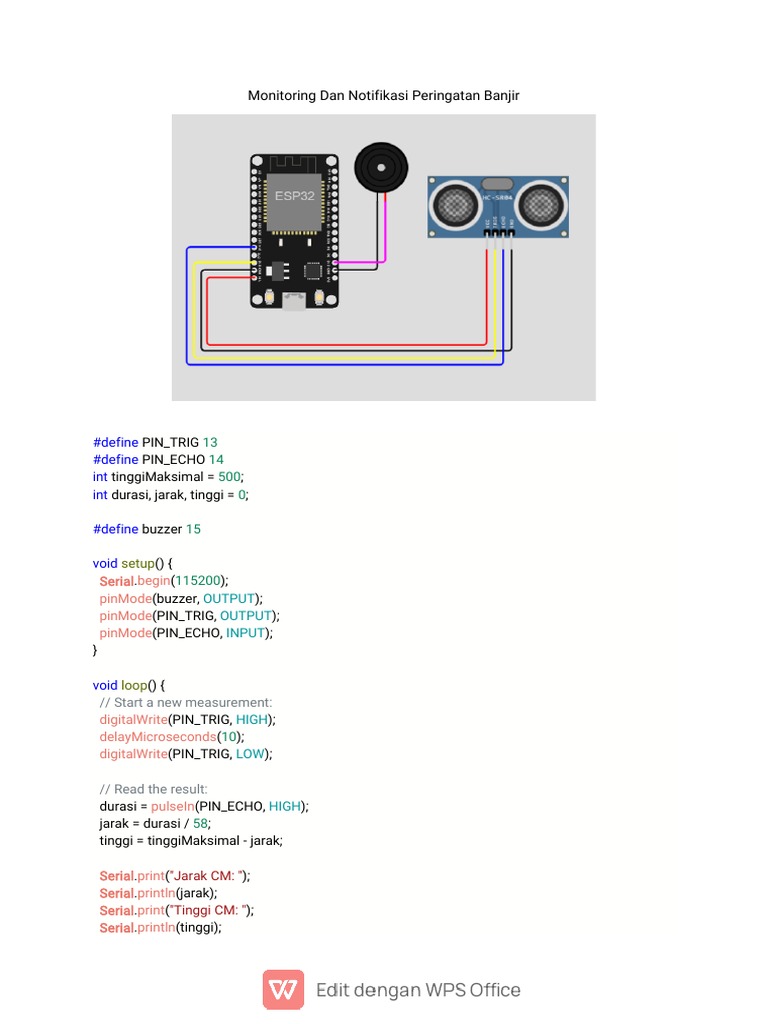 Monitoring Dan Notifikasi Peringatan Banjir

ESP32

HC-SR04

#define PIN_TRIG 13
#define PIN_ECHO 14
int tinggiMaksimal = 500;
int durasi, jarak, tinggi = 0;

#define buzzer 15

void setup() {
 Serial.begin(115200);
 pinMode(buzzer, OUTPUT);
 pinMode(PIN_TRIG, OUTPUT);
 pinMode(PIN_ECHO, INPUT);
}

void loop() {
 // Start a new measurement:
 digitalWrite(PIN_TRIG, HIGH);
 delayMicroseconds(10);
 digitalWrite(PIN_TRIG, LOW);

 // Read the result:
 durasi = pulseIn(PIN_ECHO, HIGH);
 jarak = durasi / 58;
 tinggi = tinggiMaksimal - jarak;

 Serial.print("Jarak CM: ");
 Serial.println(jarak);
 Serial.print("Tinggi CM: ");
 Serial.println(tinggi);

Edit dengan WPS Office