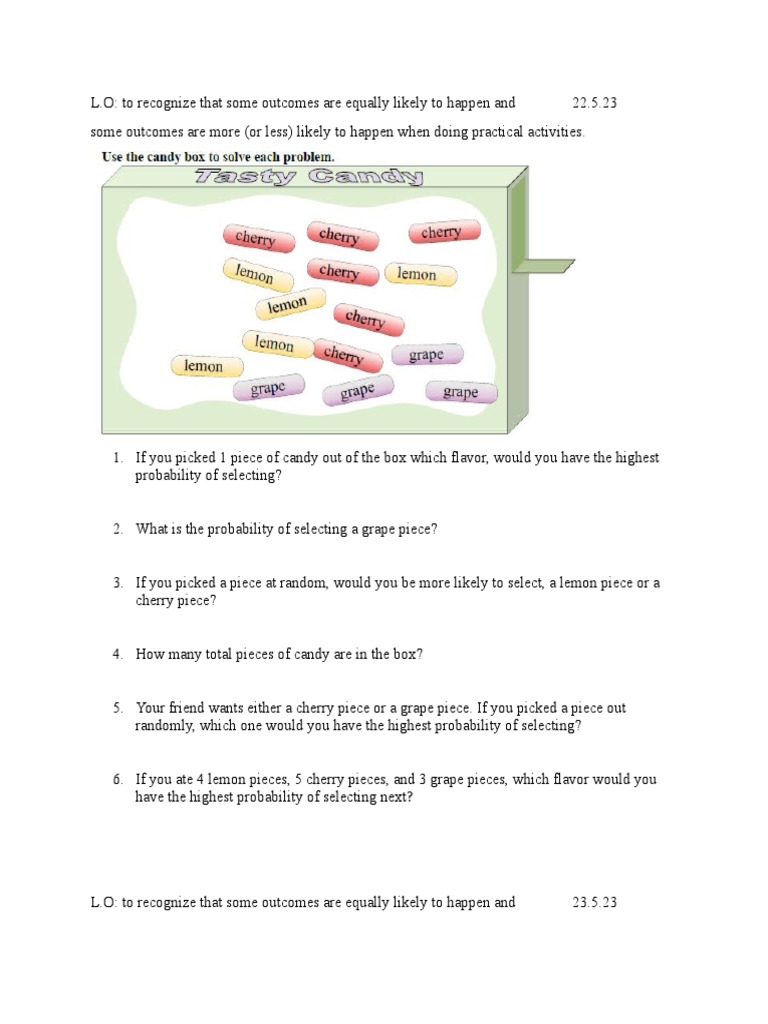 L.O: to recognize that some outcomes are equally likely to happen and 22.5.23
some outcomes are more (or less) likely to happen when doing practical activities.

Use the candy box to solve each problem.

Tasty Candy

cherry
cherry
cherry
lemon
cherry
lemon
lemon
cherry
lemon
cherry
grape
lemon
grape
grape
grape

1. If you picked 1 piece of candy out of the box which flavor, would you have the highest probability of selecting?

2. What is the probability of selecting a grape piece?

3. If you picked a piece at random, would you be more likely to select, a lemon piece or a cherry piece?

4. How many total pieces of candy are in the box?

5. Your friend wants either a cherry piece or a grape piece. If you picked a piece out randomly, which one would you have the highest probability of selecting?

6. If you ate 4 lemon pieces, 5 cherry pieces, and 3 grape pieces, which flavor would you have the highest probability of selecting next?

L.O: to recognize that some outcomes are equally likely to happen and 23.5.23