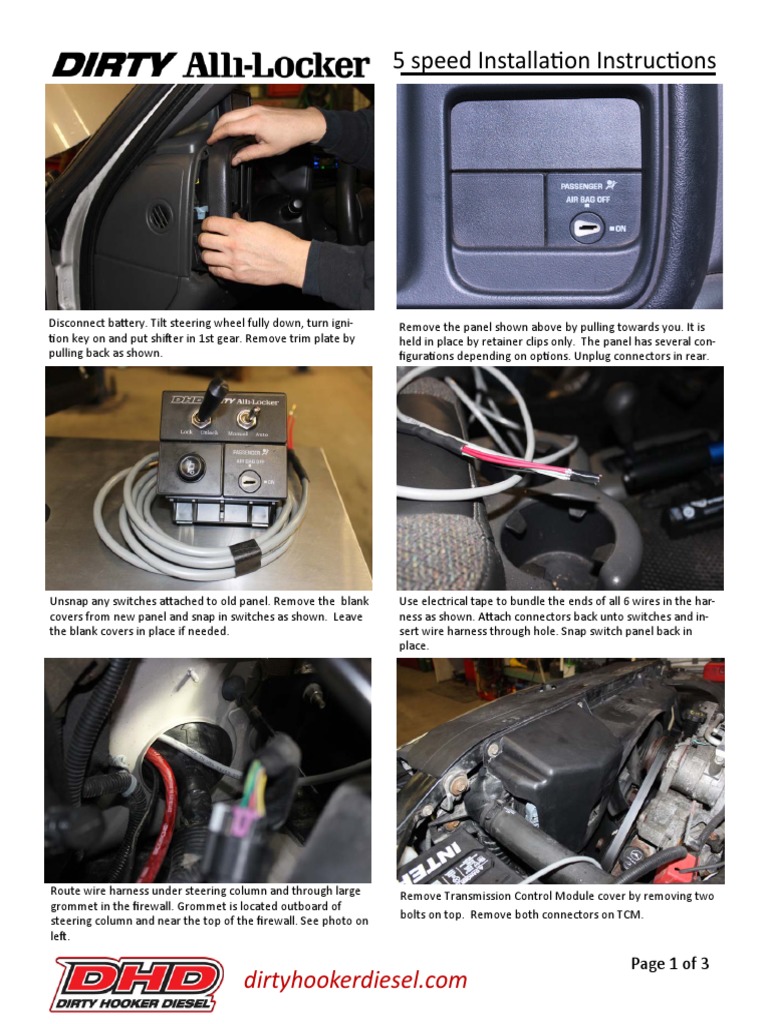 DIRTY Alli-Locker

5 speed Installation Instructions

PASSENGER AIR BAG OFF ON

Disconnect battery. Tilt steering wheel fully down, turn ignition key on and put shifter in 1st gear. Remove trim plate by pulling back as shown.

Remove the panel shown above by pulling towards you. It is held in place by retainer clips only. The panel has several configurations depending on options. Unplug connectors in rear.

DHD DIRTY Alli-Locker Lock Unlock Manual Auto PASSENGER AIR BAG OFF ON

Unsnap any switches attached to old panel. Remove the blank covers from new panel and snap in switches as shown. Leave the blank covers in place if needed.

Use electrical tape to bundle the ends of all 6 wires in the harness as shown. Attach connectors back unto switches and insert wire harness through hole. Snap switch panel back in place.

Route wire harness under steering column and through large grommet in the firewall. Grommet is located outboard of steering column and near the top of the firewall. See photo on left.

Remove Transmission Control Module cover by removing two bolts on top. Remove both connectors on TCM.

DHD DIRTY HOOKER DIESEL

dirtyhookerdiesel.com

Page 1 of 3