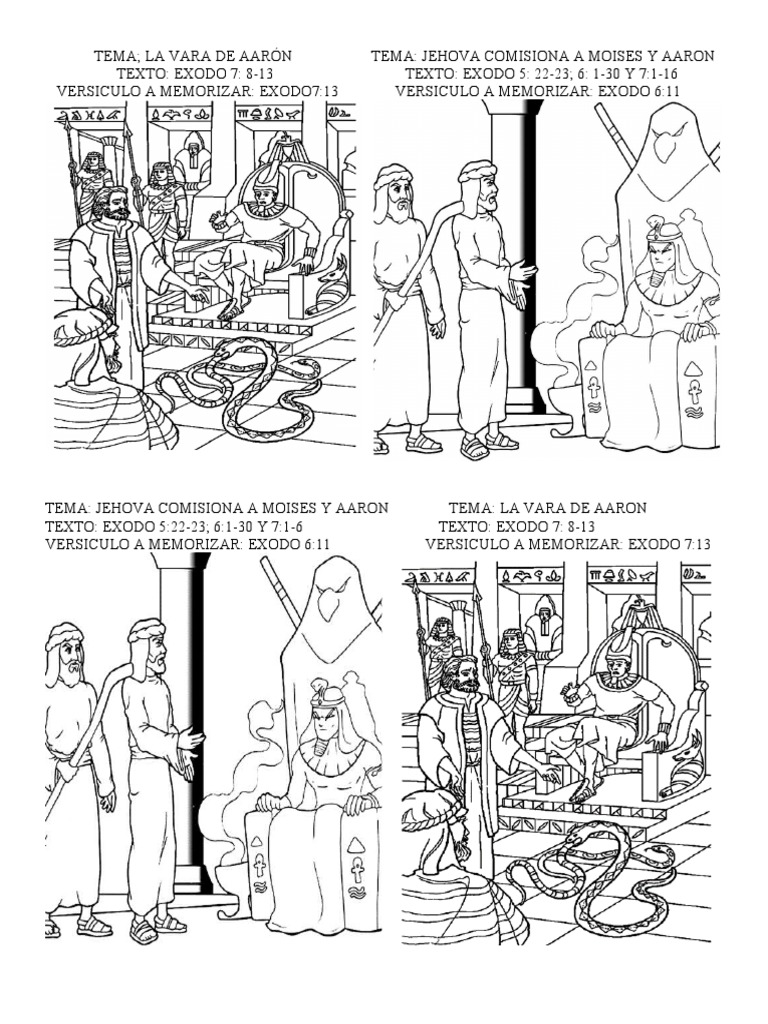 TEMA; LA VARA DE AARÓN
TEXTO: EXODO 7: 8-13
VERSICULO A MEMORIZAR: EXODO7:13

TEMA: JEHOVA COMISIONA A MOISES Y AARON
TEXTO: EXODO 5: 22-23; 6: 1-30 Y 7:1-16
VERSICULO A MEMORIZAR: EXODO 6:11

TEMA: JEHOVA COMISIONA A MOISES Y AARON
TEXTO: EXODO 5:22-23; 6:1-30 Y 7:1-6
VERSICULO A MEMORIZAR: EXODO 6:11

TEMA: LA VARA DE AARON
TEXTO: EXODO 7: 8-13
VERSICULO A MEMORIZAR: EXODO 7:13