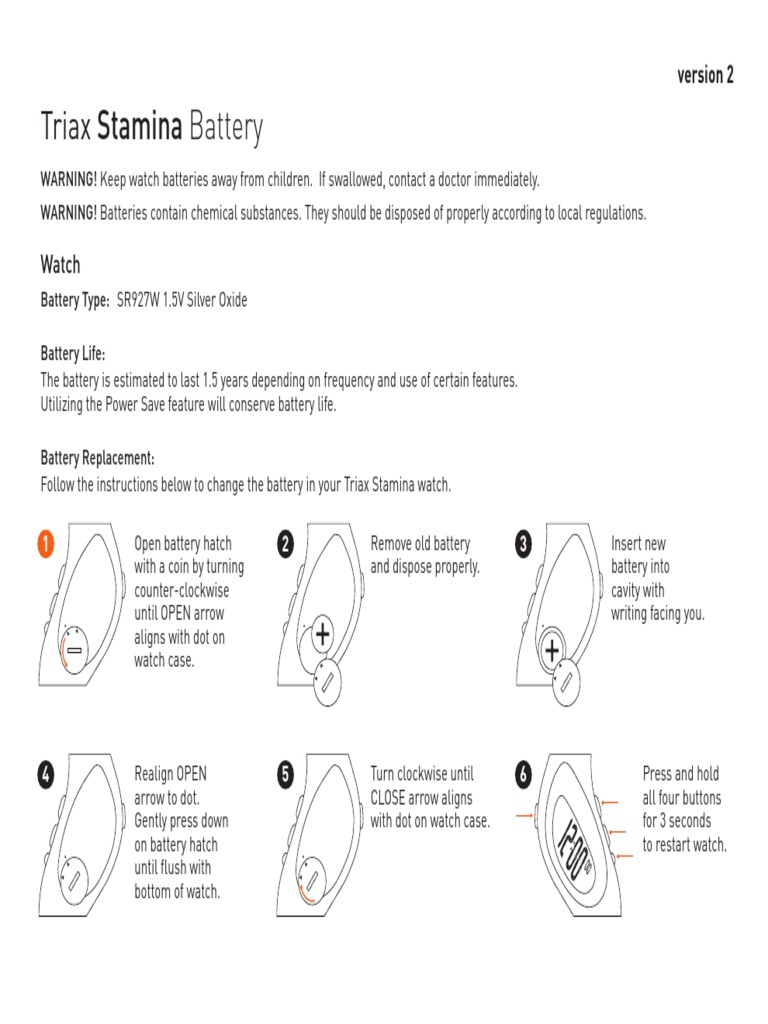 version 2

Triax Stamina Battery

WARNING! Keep watch batteries away from children. If swallowed, contact a doctor immediately.

WARNING! Batteries contain chemical substances. They should be disposed of properly according to local regulations.

Watch

Battery Type: SR927W 1.5V Silver Oxide

Battery Life:
The battery is estimated to last 1.5 years depending on frequency and use of certain features.
Utilizing the Power Save feature will conserve battery life.

Battery Replacement:
Follow the instructions below to change the battery in your Triax Stamina watch.

1 Open battery hatch with a coin by turning counter-clockwise until OPEN arrow aligns with dot on watch case.

2 Remove old battery and dispose properly.

3 Insert new battery into cavity with writing facing you.

4 Realign OPEN arrow to dot. Gently press down on battery hatch until flush with bottom of watch.

5 Turn clockwise until CLOSE arrow aligns with dot on watch case.

6 Press and hold all four buttons for 3 seconds to restart watch.

12:00