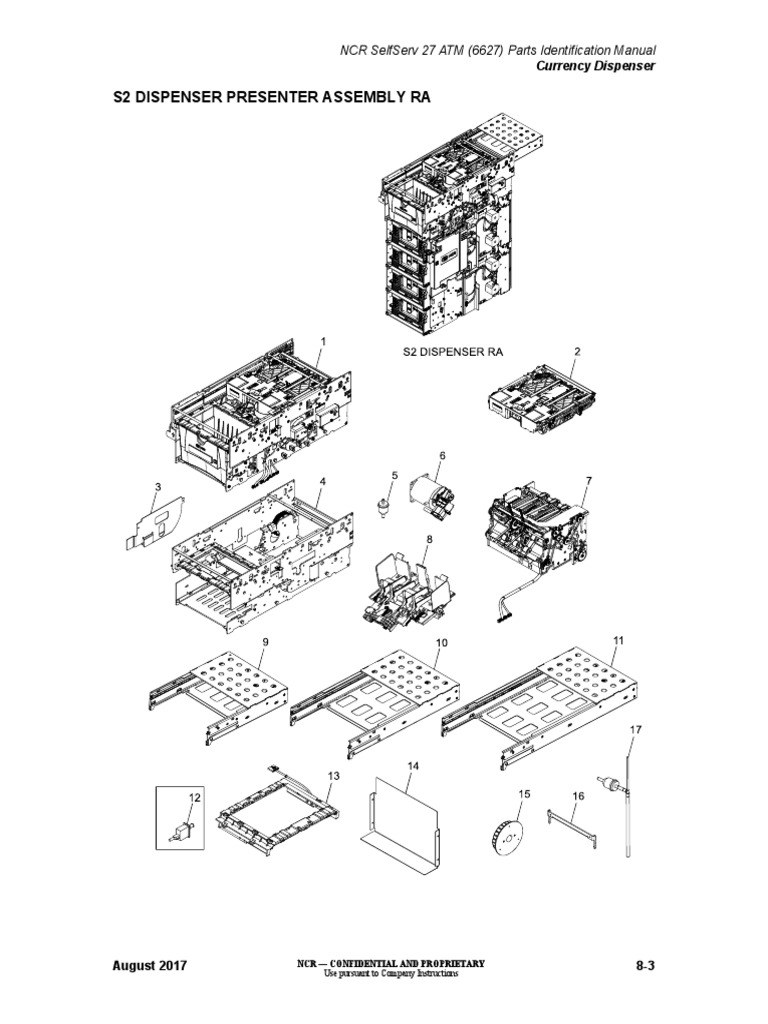 NCR SelfServ 27 ATM (6627) Parts Identification Manual
Currency Dispenser

S2 DISPENSER PRESENTER ASSEMBLY RA

S2 DISPENSER RA

1
2
3
4
5
6
7
8
9
10
11
12
13
14
15
16
17

August 2017

NCR — CONFIDENTIAL AND PROPRIETARY
Use pursuant to Company Instructions

8-3