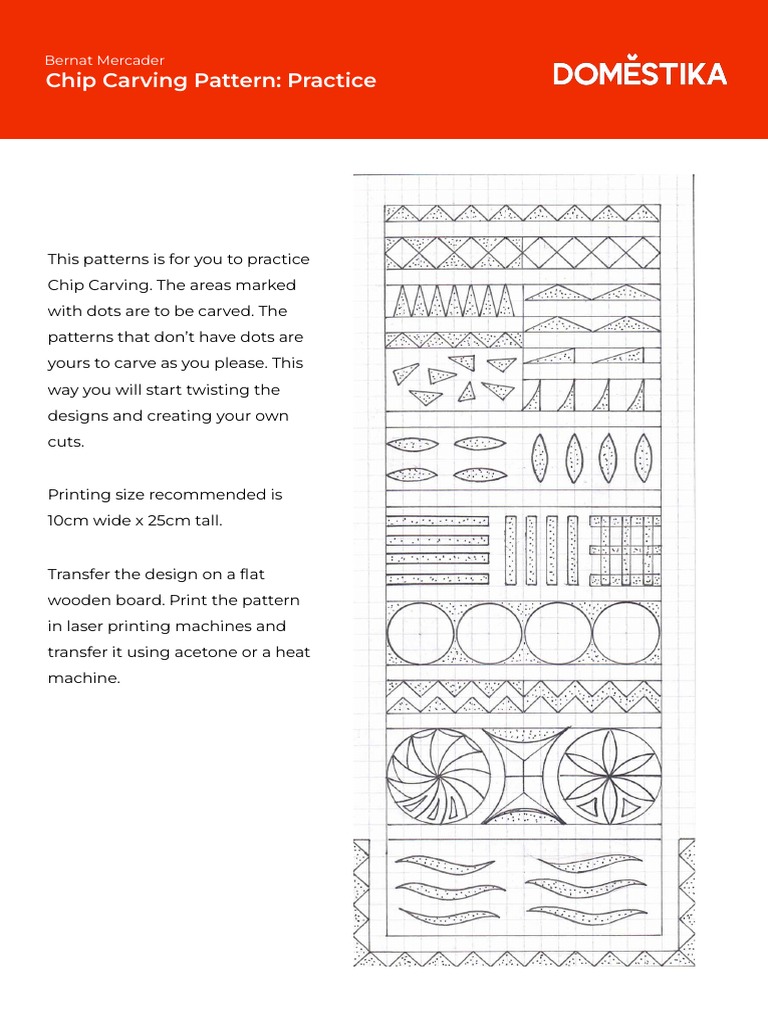 Bernat Mercader
Chip Carving Pattern: Practice

DOMESTIKA

This patterns is for you to practice Chip Carving. The areas marked with dots are to be carved. The patterns that don't have dots are yours to carve as you please. This way you will start twisting the designs and creating your own cuts.

Printing size recommended is 10cm wide x 25cm tall.

Transfer the design on a flat wooden board. Print the pattern in laser printing machines and transfer it using acetone or a heat machine.