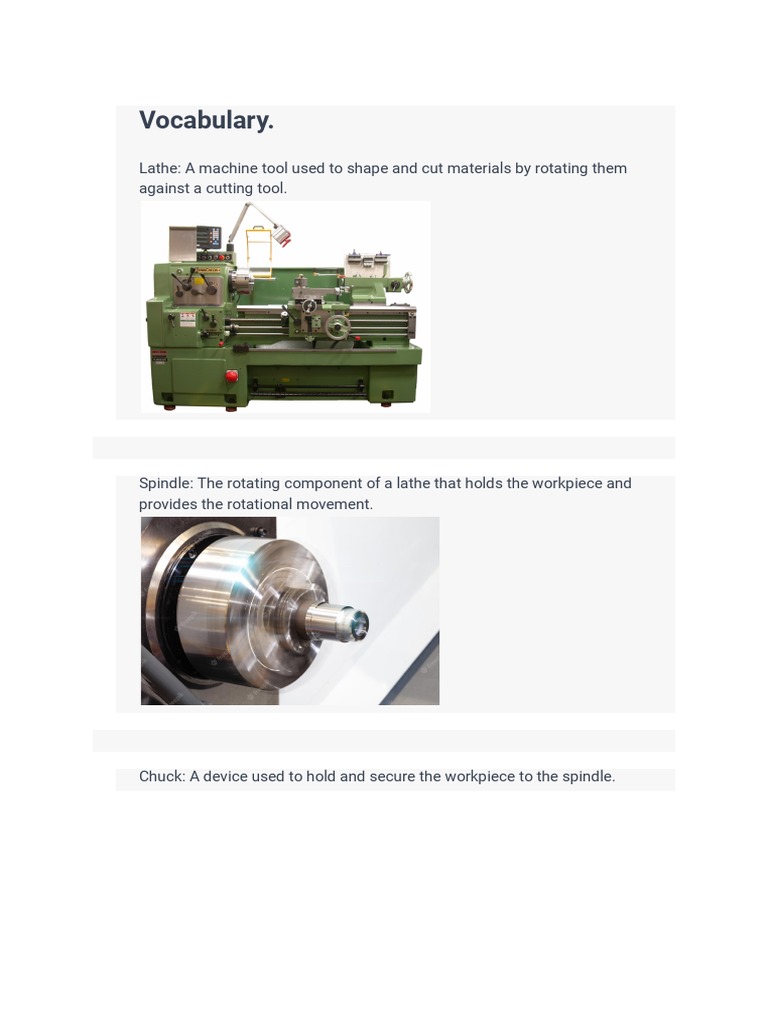 Vocabulary.

Lathe: A machine tool used to shape and cut materials by rotating them against a cutting tool.

Spindle: The rotating component of a lathe that holds the workpiece and provides the rotational movement.

Chuck: A device used to hold and secure the workpiece to the spindle.