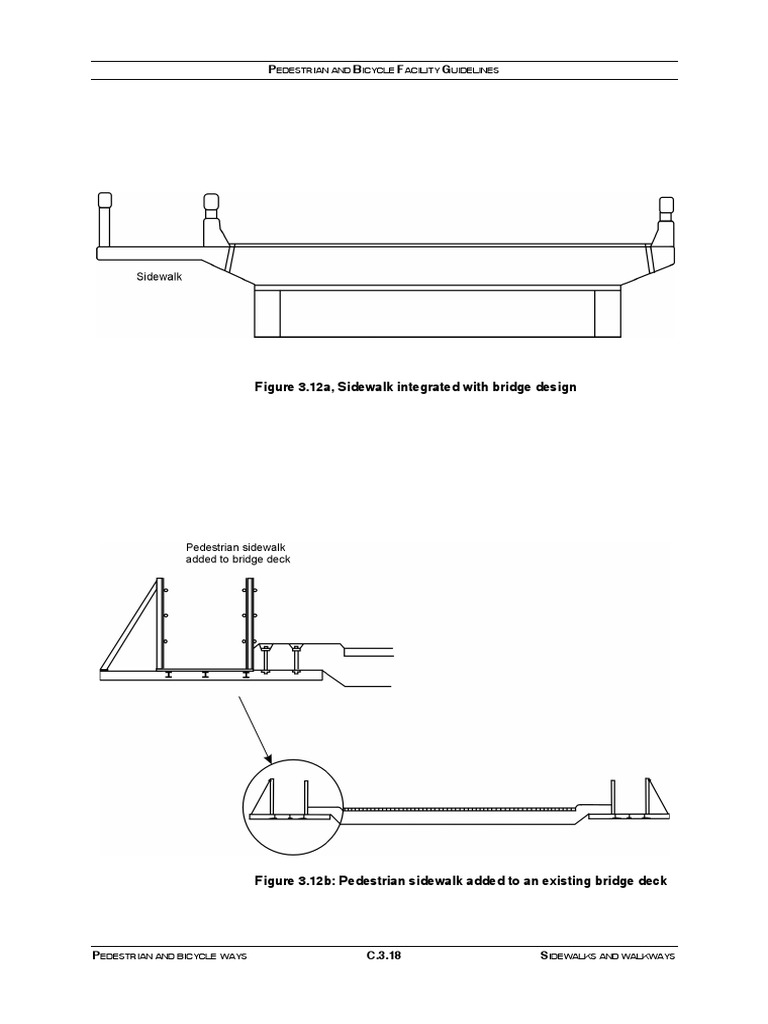 PEDESTRIAN AND BICYCLE FACILITY GUIDELINES

Sidewalk

Figure 3.12a, Sidewalk integrated with bridge design

Pedestrian sidewalk added to bridge deck

Figure 3.12b: Pedestrian sidewalk added to an existing bridge deck

PEDESTRIAN AND BICYCLE WAYS

C.3.18

SIDEWALKS AND WALKWAYS