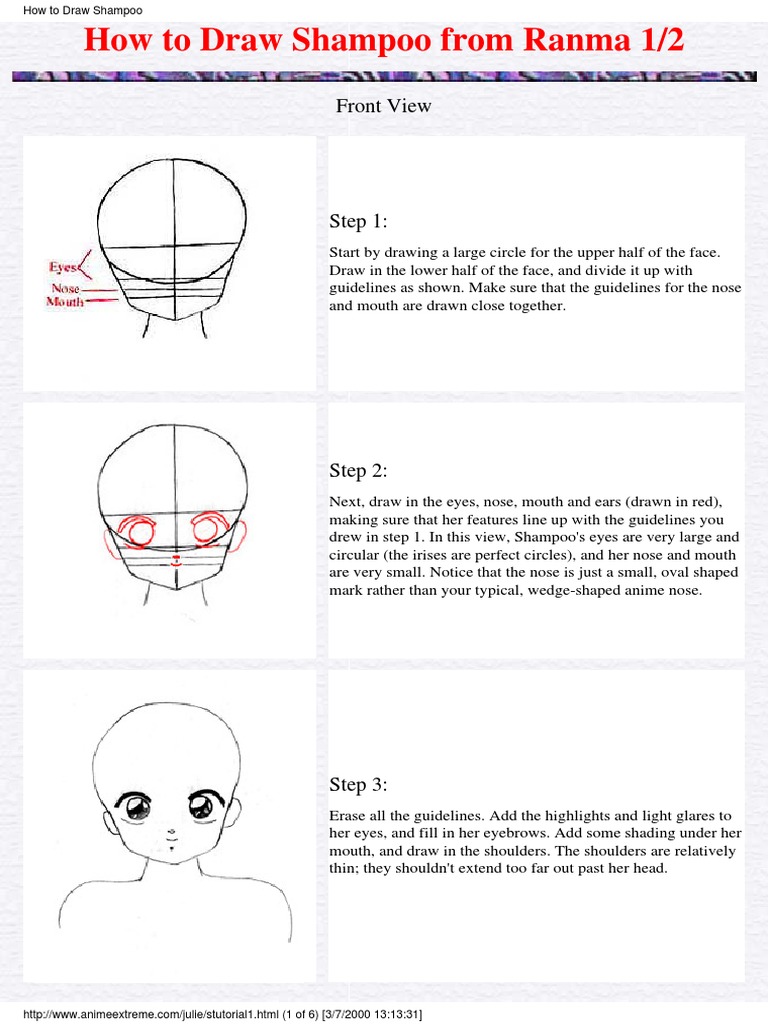 How to Draw Shampoo

How to Draw Shampoo from Ranma 1/2

Front View

Eyes
Nose
Mouth

Step 1:

Start by drawing a large circle for the upper half of the face. Draw in the lower half of the face, and divide it up with guidelines as shown. Make sure that the guidelines for the nose and mouth are drawn close together.

Step 2:

Next, draw in the eyes, nose, mouth and ears (drawn in red), making sure that her features line up with the guidelines you drew in step 1. In this view, Shampoo's eyes are very large and circular (the irises are perfect circles), and her nose and mouth are very small. Notice that the nose is just a small, oval shaped mark rather than your typical, wedge-shaped anime nose.

Step 3:

Erase all the guidelines. Add the highlights and light glares to her eyes, and fill in her eyebrows. Add some shading under her mouth, and draw in the shoulders. The shoulders are relatively thin; they shouldn't extend too far out past her head.

http://www.animeextreme.com/julie/stutorial1.html (1 of 6) [3/7/2000 13:13:31]