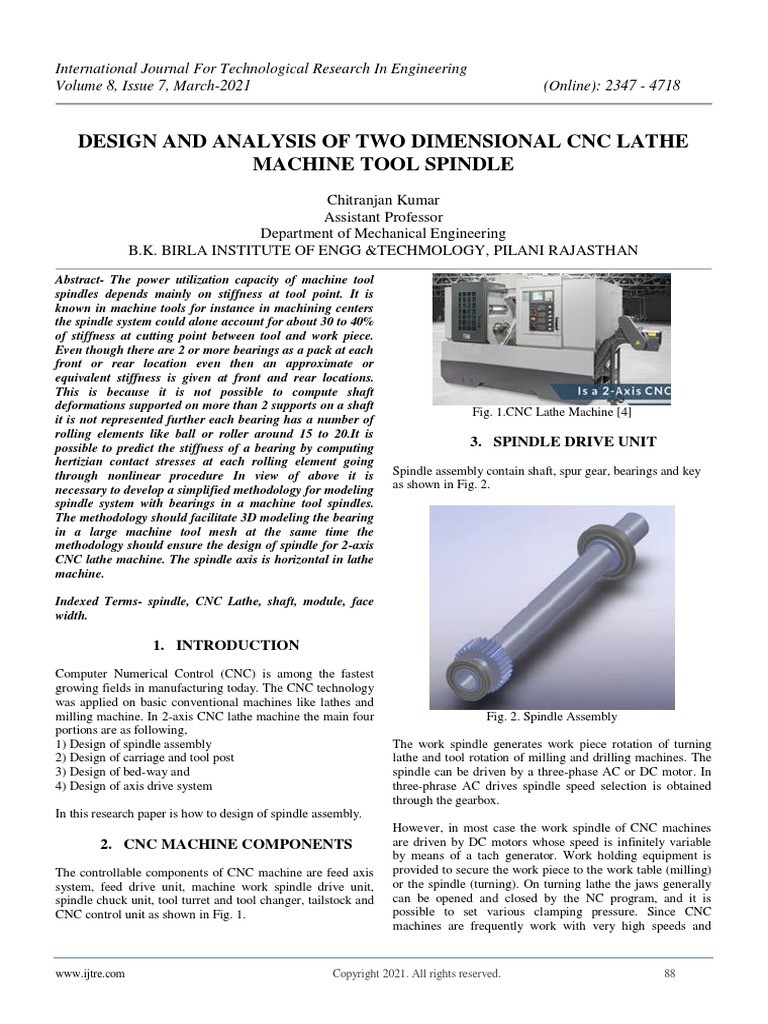 International Journal For Technological Research In Engineering
Volume 8, Issue 7, March-2021 (Online): 2347 - 4718

DESIGN AND ANALYSIS OF TWO DIMENSIONAL CNC LATHE MACHINE TOOL SPINDLE

Chitranjan Kumar
Assistant Professor
Department of Mechanical Engineering
B.K. BIRLA INSTITUTE OF ENGG &TECHMOLOGY, PILANI RAJASTHAN

Abstract- The power utilization capacity of machine tool spindles depends mainly on stiffness at tool point. It is known in machine tools for instance in machining centers the spindle system could alone account for about 30 to 40% of stiffness at cutting point between tool and work piece. Even though there are 2 or more bearings as a pack at each front or rear location even then an approximate or equivalent stiffness is given at front and rear locations. This is because it is not possible to compute shaft deformations supported on more than 2 supports on a shaft it is not represented further each bearing has a number of rolling elements like ball or roller around 15 to 20.It is possible to predict the stiffness of a bearing by computing hertizian contact stresses at each rolling element going through nonlinear procedure In view of above it is necessary to develop a simplified methodology for modeling spindle system with bearings in a machine tool spindles. The methodology should facilitate 3D modeling the bearing in a large machine tool mesh at the same time the methodology should ensure the design of spindle for 2-axis CNC lathe machine. The spindle axis is horizontal in lathe machine.

Indexed Terms- spindle, CNC Lathe, shaft, module, face width.

1. INTRODUCTION

Computer Numerical Control (CNC) is among the fastest growing fields in manufacturing today. The CNC technology was applied on basic conventional machines like lathes and milling machine. In 2-axis CNC lathe machine the main four portions are as following,
1) Design of spindle assembly
2) Design of carriage and tool post
3) Design of bed-way and
4) Design of axis drive system

In this research paper is how to design of spindle assembly.

2. CNC MACHINE COMPONENTS

The controllable components of CNC machine are feed axis system, feed drive unit, machine work spindle drive unit, spindle chuck unit, tool turret and tool changer, tailstock and CNC control unit as shown in Fig. 1.

Is a 2-Axis CNC

Fig. 1.CNC Lathe Machine [4]

3. SPINDLE DRIVE UNIT

Spindle assembly contain shaft, spur gear, bearings and key as shown in Fig. 2.

Fig. 2. Spindle Assembly

The work spindle generates work piece rotation of turning lathe and tool rotation of milling and drilling machines. The spindle can be driven by a three-phase AC or DC motor. In three-phrase AC drives spindle speed selection is obtained through the gearbox.

However, in most case the work spindle of CNC machines are driven by DC motors whose speed is infinitely variable by means of a tach generator. Work holding equipment is provided to secure the work piece to the work table (milling) or the spindle (turning). On turning lathe the jaws generally can be opened and closed by the NC program, and it is possible to set various clamping pressure. Since CNC machines are frequently work with very high speeds and

www.ijtre.com Copyright 2021. All rights reserved. 88