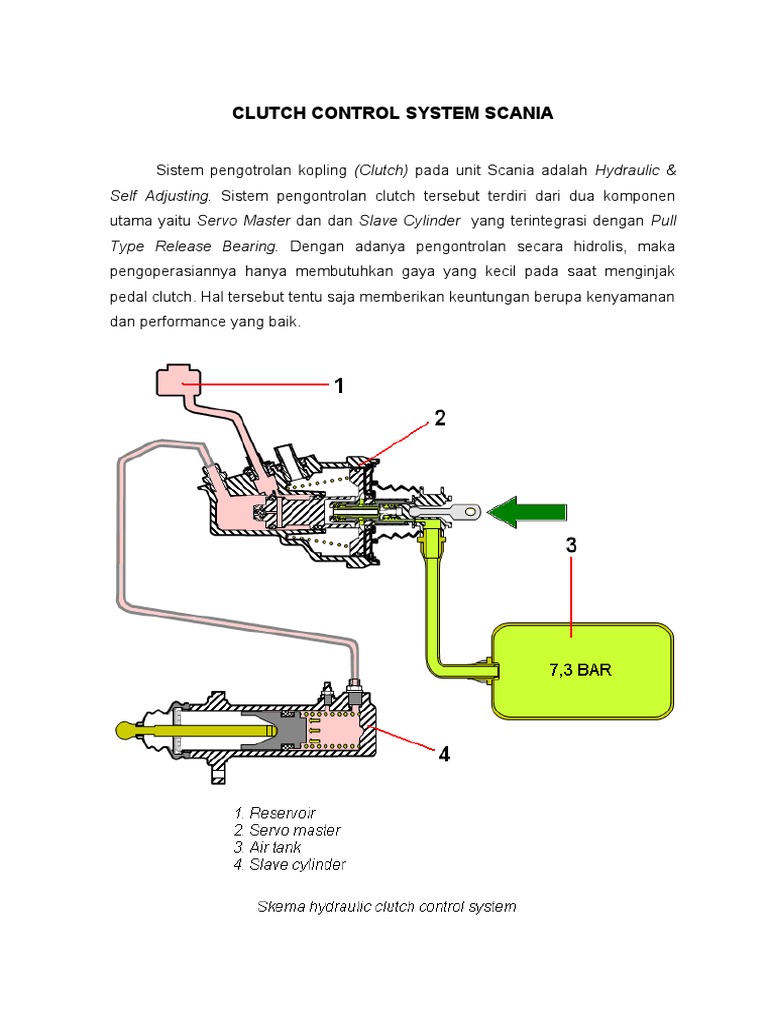 CLUTCH CONTROL SYSTEM SCANIA

Sistem pengotrolan kopling (Clutch) pada unit Scania adalah Hydraulic & Self Adjusting. Sistem pengontrolan clutch tersebut terdiri dari dua komponen utama yaitu Servo Master dan dan Slave Cylinder yang terintegrasi dengan Pull Type Release Bearing. Dengan adanya pengontrolan secara hidrolis, maka pengoperasiannya hanya membutuhkan gaya yang kecil pada saat menginjak pedal clutch. Hal tersebut tentu saja memberikan keuntungan berupa kenyamanan dan performance yang baik.

1

2

3

7,3 BAR

4

1. Reservoir
2. Servo master
3. Air tank
4. Slave cylinder

Skema hydraulic clutch control system