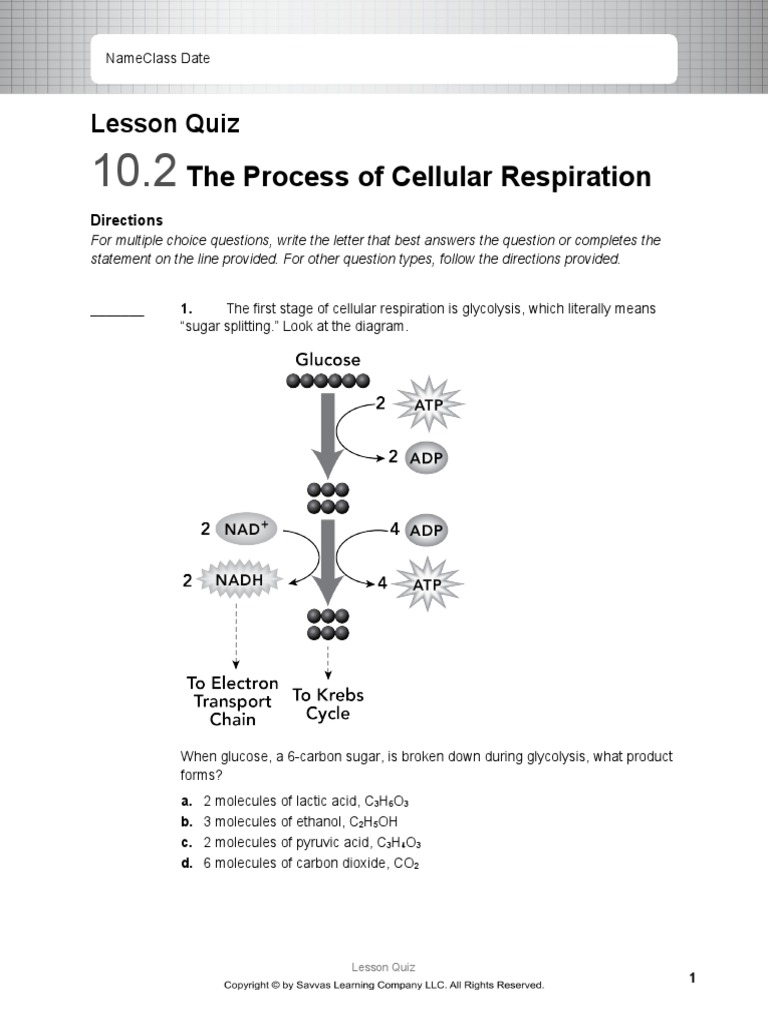 NameClass Date

Lesson Quiz

10.2 The Process of Cellular Respiration

Directions

For multiple choice questions, write the letter that best answers the question or completes the statement on the line provided. For other question types, follow the directions provided.

_______ 1. The first stage of cellular respiration is glycolysis, which literally means "sugar splitting." Look at the diagram.

Glucose
2 ATP
2 ADP
2 $NAD^+$
4 ADP
2 NADH
4 ATP
To Electron Transport Chain
To Krebs Cycle

When glucose, a 6-carbon sugar, is broken down during glycolysis, what product forms?

a. 2 molecules of lactic acid, $C_3H_6O_3$
b. 3 molecules of ethanol, $C_2H_5OH$
c. 2 molecules of pyruvic acid, $C_3H_4O_3$
d. 6 molecules of carbon dioxide, $CO_2$

Lesson Quiz
Copyright © by Savvas Learning Company LLC. All Rights Reserved.
1